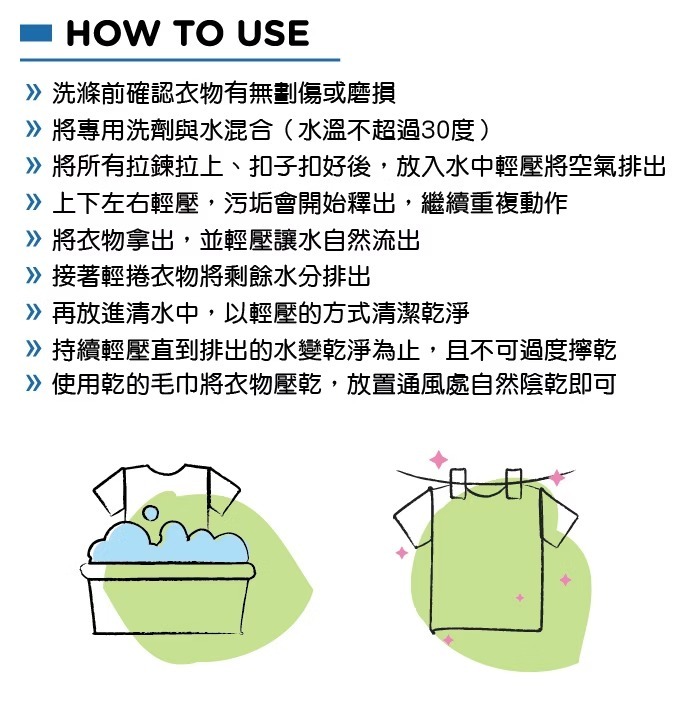 HOW TO USE

» 洗滌前確認衣物有無劃傷或磨損
» 將專用洗劑與水混合（水溫不超過30度）
» 將所有拉鍊拉上、扣子扣好後，放入水中輕壓將空氣排出
» 上下左右輕壓，污垢會開始釋出，繼續重複動作
» 將衣物拿出，並輕壓讓水自然流出
» 接著輕捲衣物將剩餘水分排出
» 再放進清水中，以輕壓的方式清潔乾淨
» 持續輕壓直到排出的水變乾淨為止，且不可過度擰乾
» 使用乾的毛巾將衣物壓乾，放置通風處自然陰乾即可