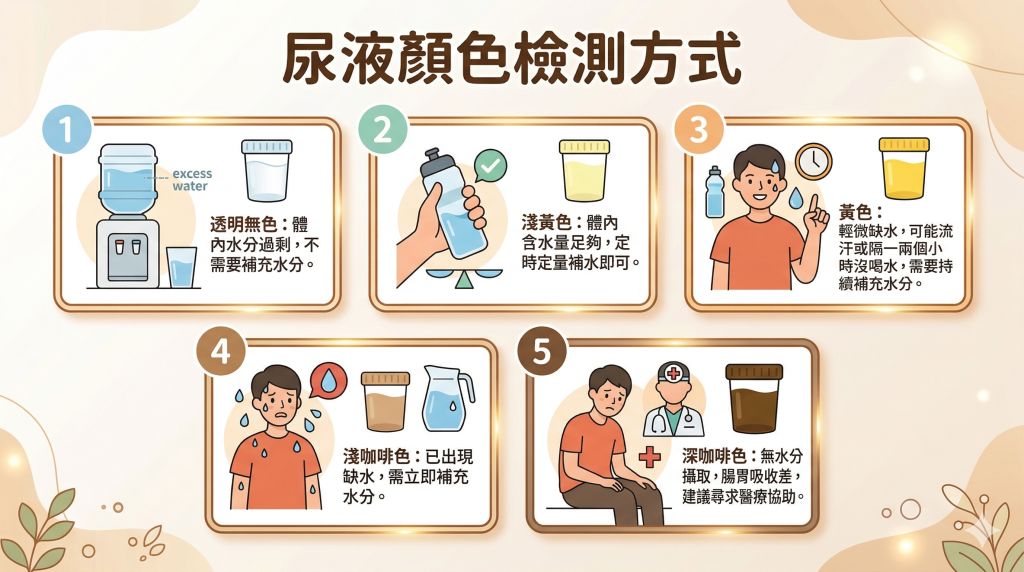 尿液顏色檢測方式

1
excess water
透明無色：體內水分過剩，不需要補充水分。

2
淺黃色：體內含水量足夠，定時定量補水即可。

3
黃色：輕微缺水，可能流汗或隔一兩個小時沒喝水，需要持續補充水分。

4
淺咖啡色：已出現缺水，需立即補充水分。

5
深咖啡色：無水分攝取，腸胃吸收差，建議尋求醫療協助。