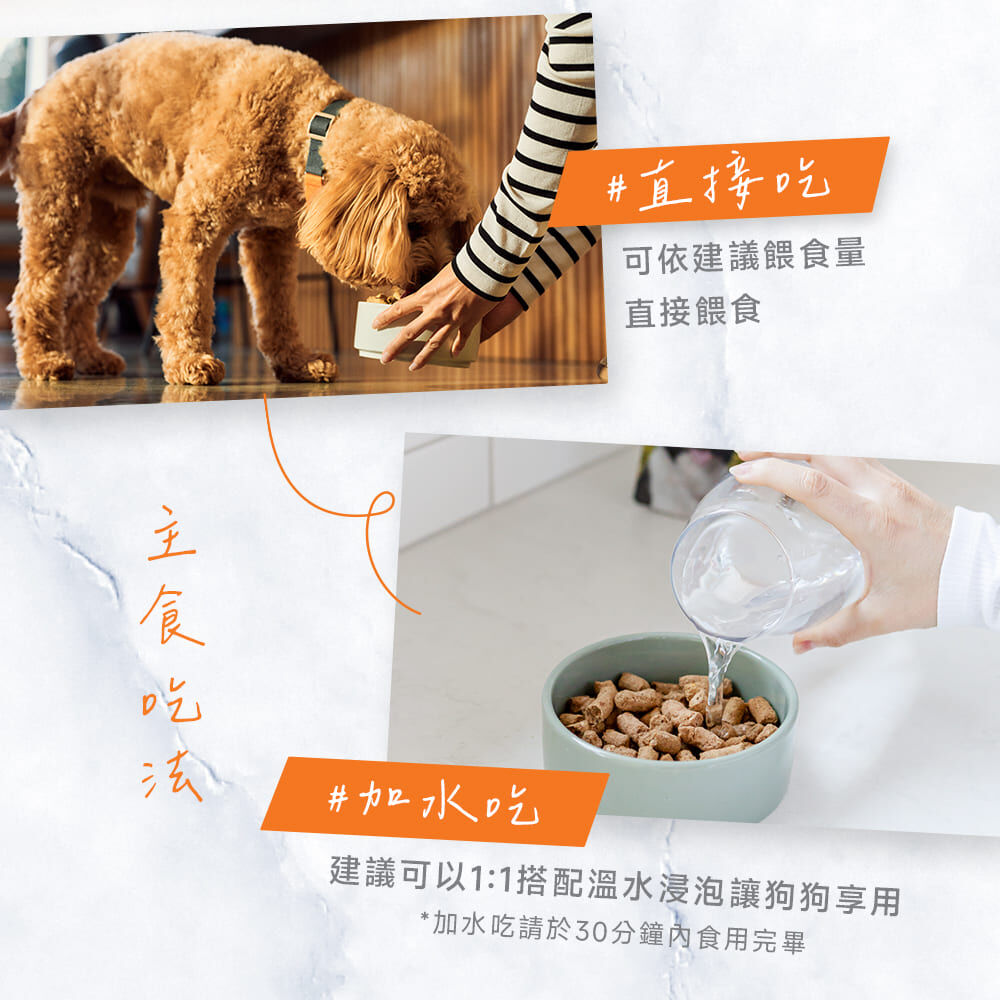 #直接吃

可依建議餵食量
直接餵食

主食吃法

#加水吃

建議可以1:1搭配溫水浸泡讓狗狗享用

*加水吃請於30分鐘內食用完畢