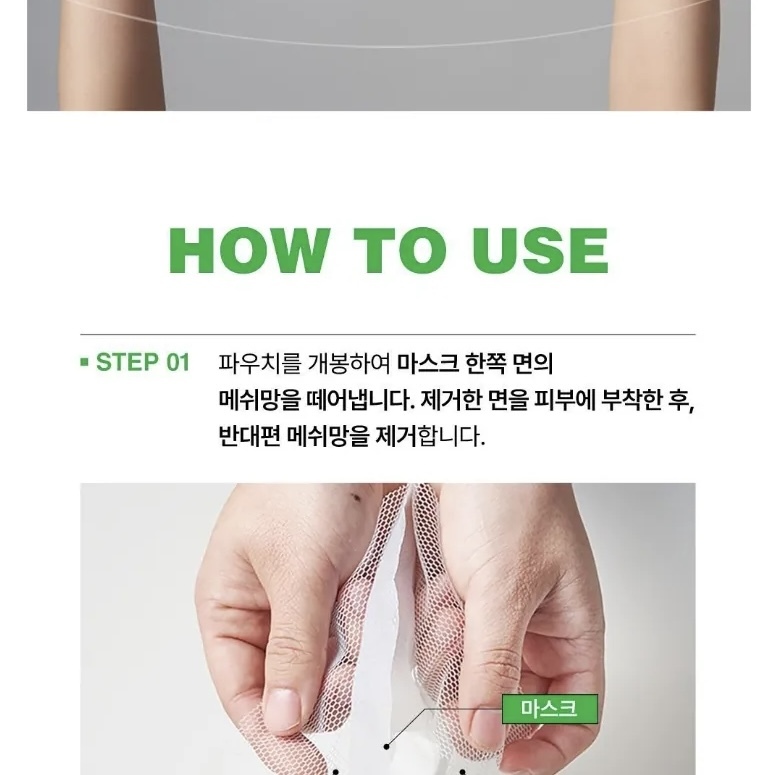 HOW TO USE

▪ STEP 01 파우치를 개봉하여 마스크 한쪽 면의 메쉬망을 떼어냅니다. 제거한 면을 피부에 부착한 후, 반대편 메쉬망을 제거합니다.

마스크