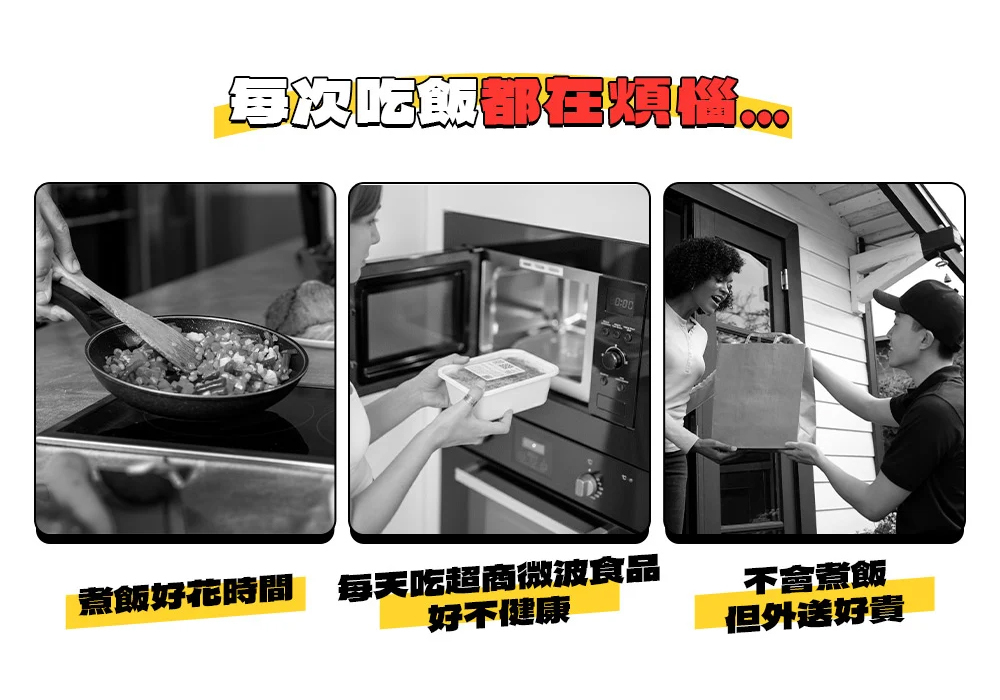 每次吃飯都在煩惱...

煮飯好花時間

每天吃超商微波食品
好不健康

不會煮飯
但外送好貴