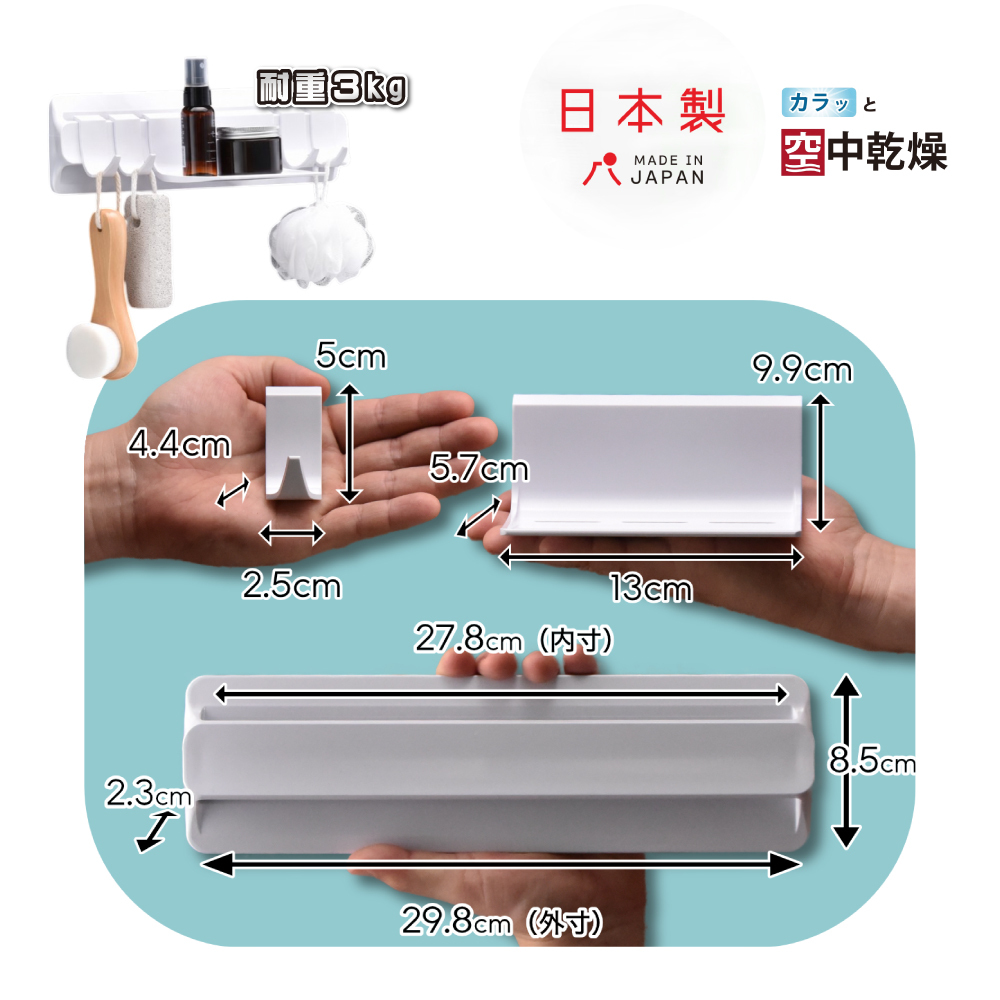 耐重3kg

日本製
MADE IN JAPAN

カラッと
空中乾燥

5cm
4.4cm
2.5cm

9.9cm
5.7cm
13cm

27.8cm（内寸）
8.5cm
2.3cm
29.8cm（外寸）