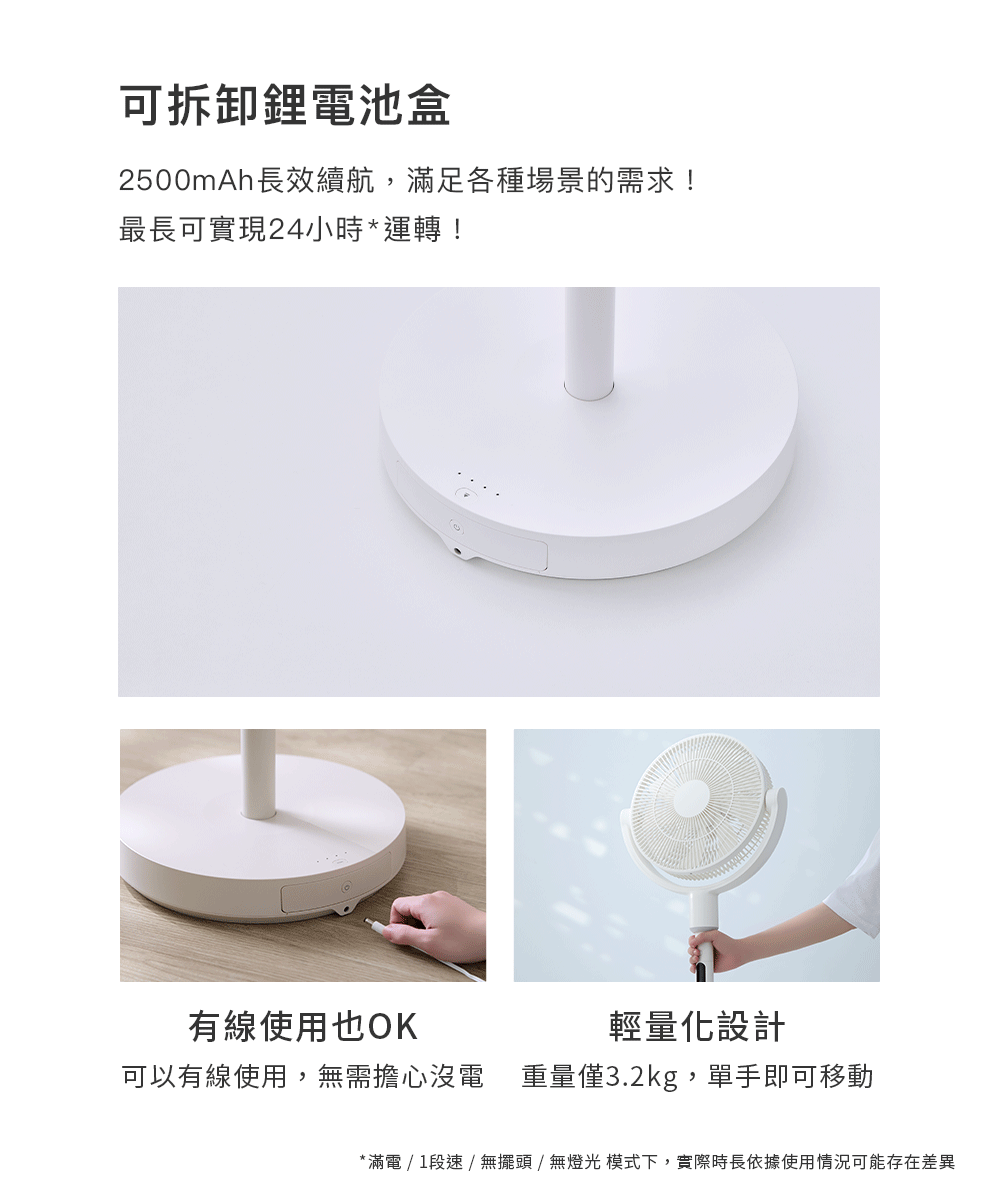 可拆卸鋰電池盒

2500mAh長效續航，滿足各種場景的需求！
最長可實現24小時*運轉！

有線使用也OK

可以有線使用，無需擔心沒電

輕量化設計

重量僅3.2kg，單手即可移動

*滿電 / 1段速 / 無擺頭 / 無燈光 模式下，實際時長依據使用情況可能存在差異