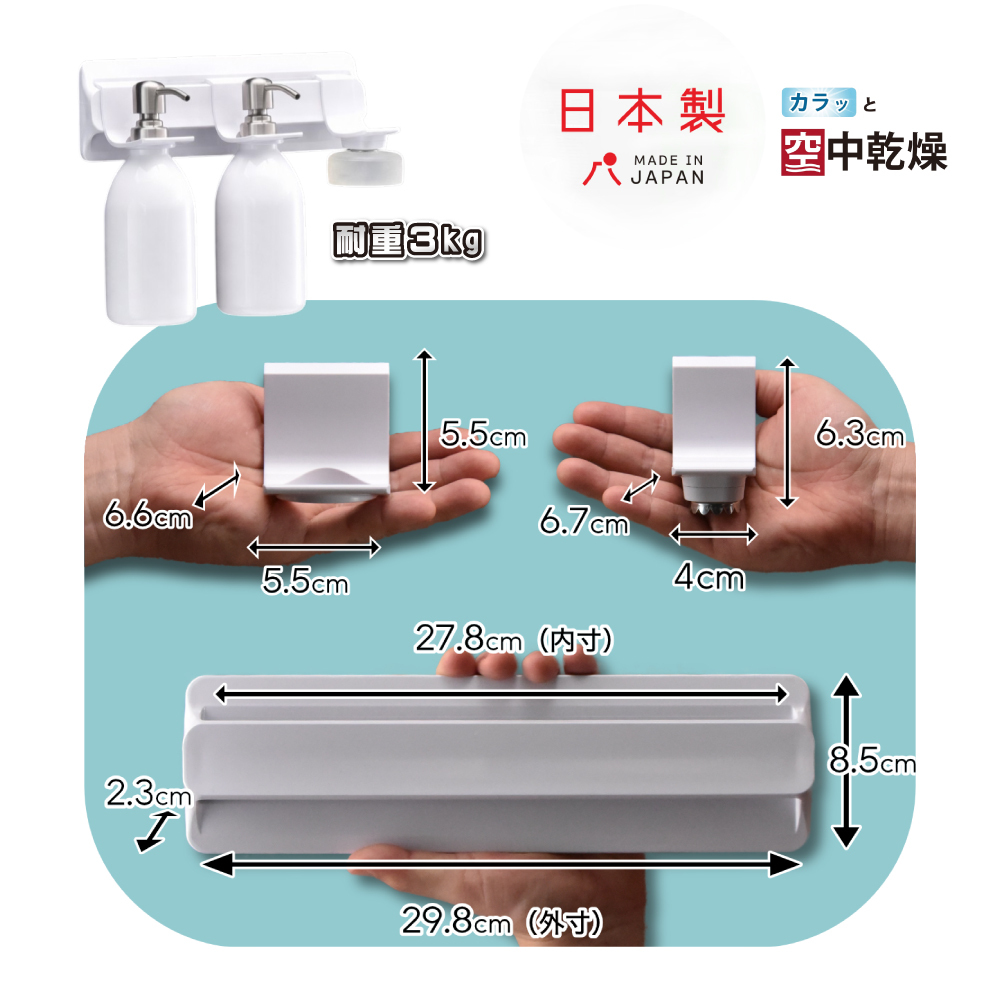 日本製
MADE IN JAPAN

カラッと
空中乾燥

耐重3kg

5.5cm
6.6cm
5.5cm

6.3cm
6.7cm
4cm

27.8cm（内寸）
8.5cm
2.3cm
29.8cm（外寸）