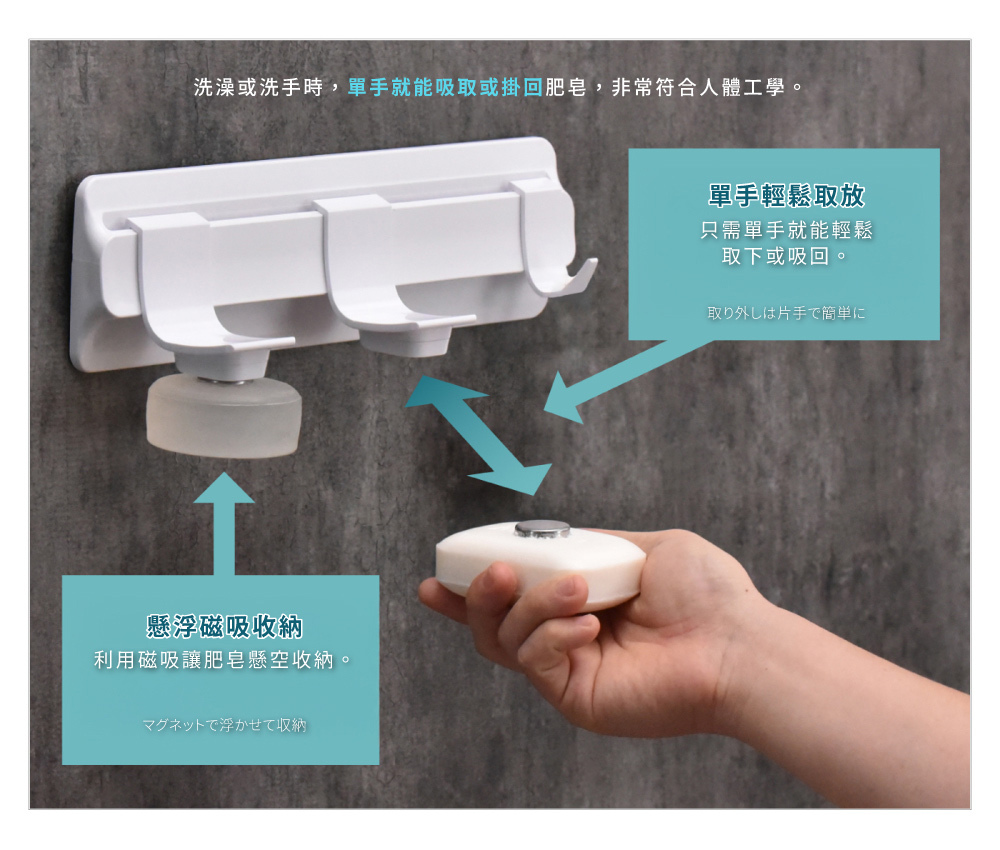 洗澡或洗手時，單手就能吸取或掛回肥皂，非常符合人體工學。

單手輕鬆取放
只需單手就能輕鬆取下或吸回。

取り外しは片手で簡単に

懸浮磁吸收納
利用磁吸讓肥皂懸空收納。

マグネットで浮かせて収納