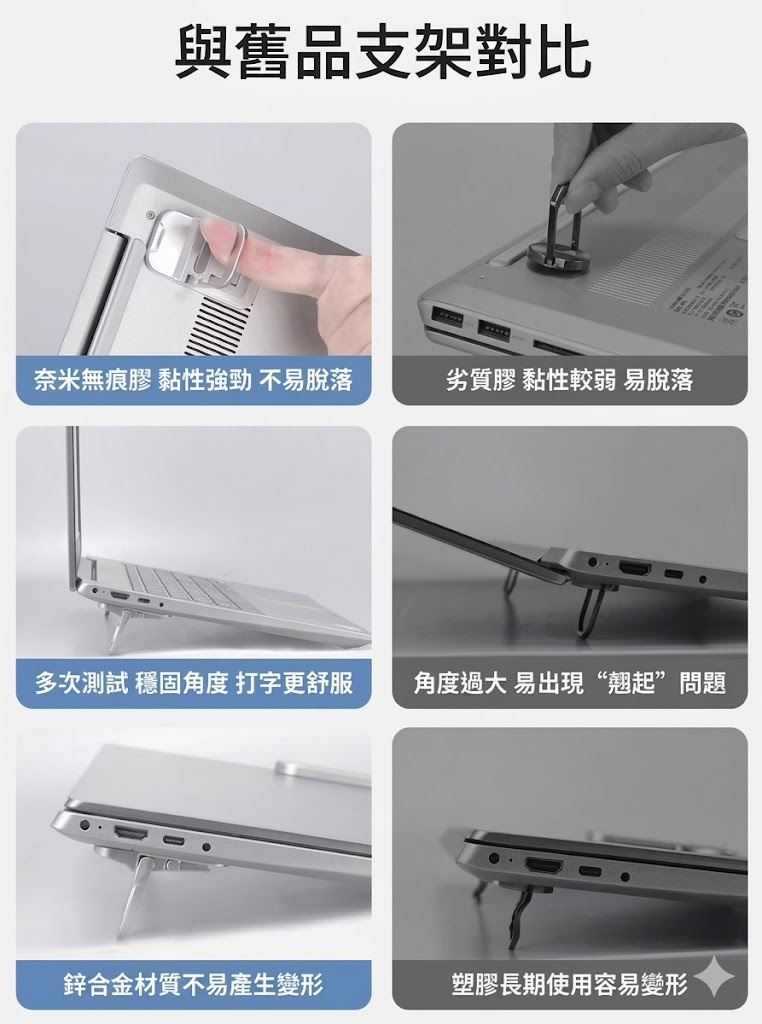 與舊品支架對比

奈米無痕膠 黏性強勁 不易脫落

劣質膠 黏性較弱 易脫落

多次測試 穩固角度 打字更舒服

角度過大 易出現“翹起”問題

鋅合金材質不易產生變形

塑膠長期使用容易變形