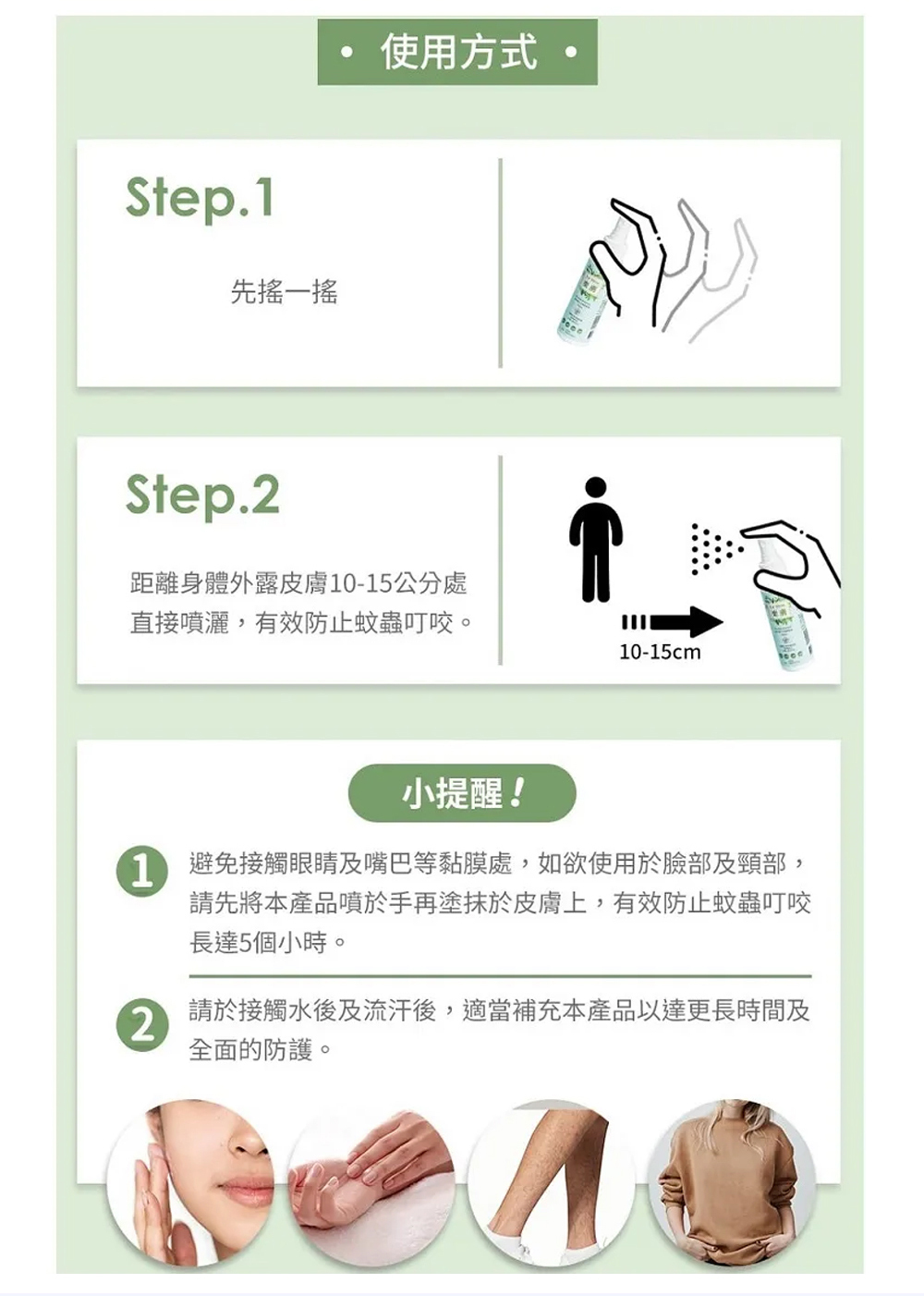 • 使用方式 •

Step.1

先搖一搖

Step.2

距離身體外露皮膚10-15公分處直接噴灑，有效防止蚊蟲叮咬。

10-15cm

小提醒！

1 避免接觸眼睛及嘴巴等黏膜處，如欲使用於臉部及頸部，請先將本產品噴於手再塗抹於皮膚上，有效防止蚊蟲叮咬長達5個小時。

2 請於接觸水後及流汗後，適當補充本產品以達更長時間及全面的防護。