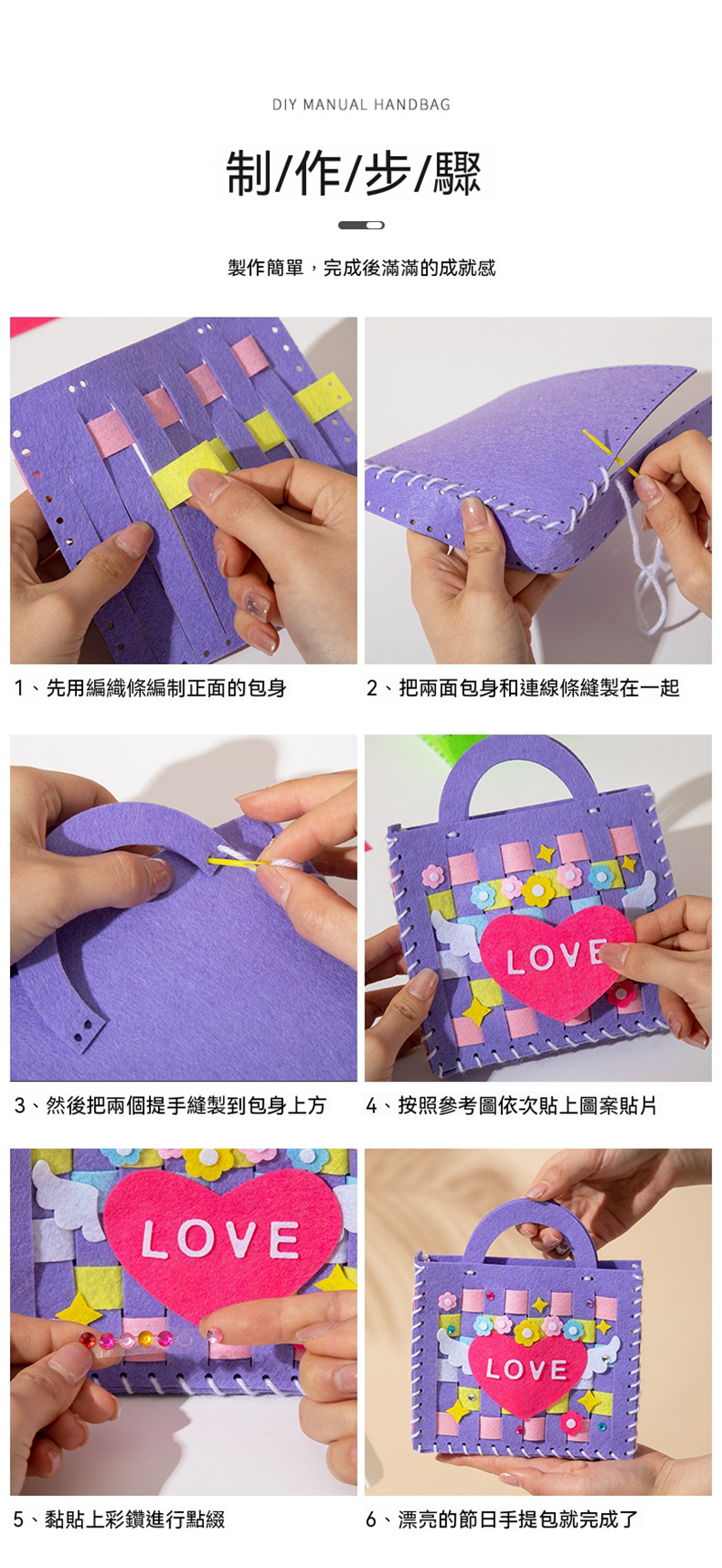 DIY MANUAL HANDBAG

制/作/步/驟

製作簡單，完成後滿滿的成就感

1、先用編織條編制正面的包身

2、把兩面包身和連線條縫製在一起

3、然後把兩個提手縫製到包身上方

LOVE

4、按照參考圖依次貼上圖案貼片

LOVE

5、黏貼上彩鑽進行點綴

LOVE

6、漂亮的節日手提包就完成了