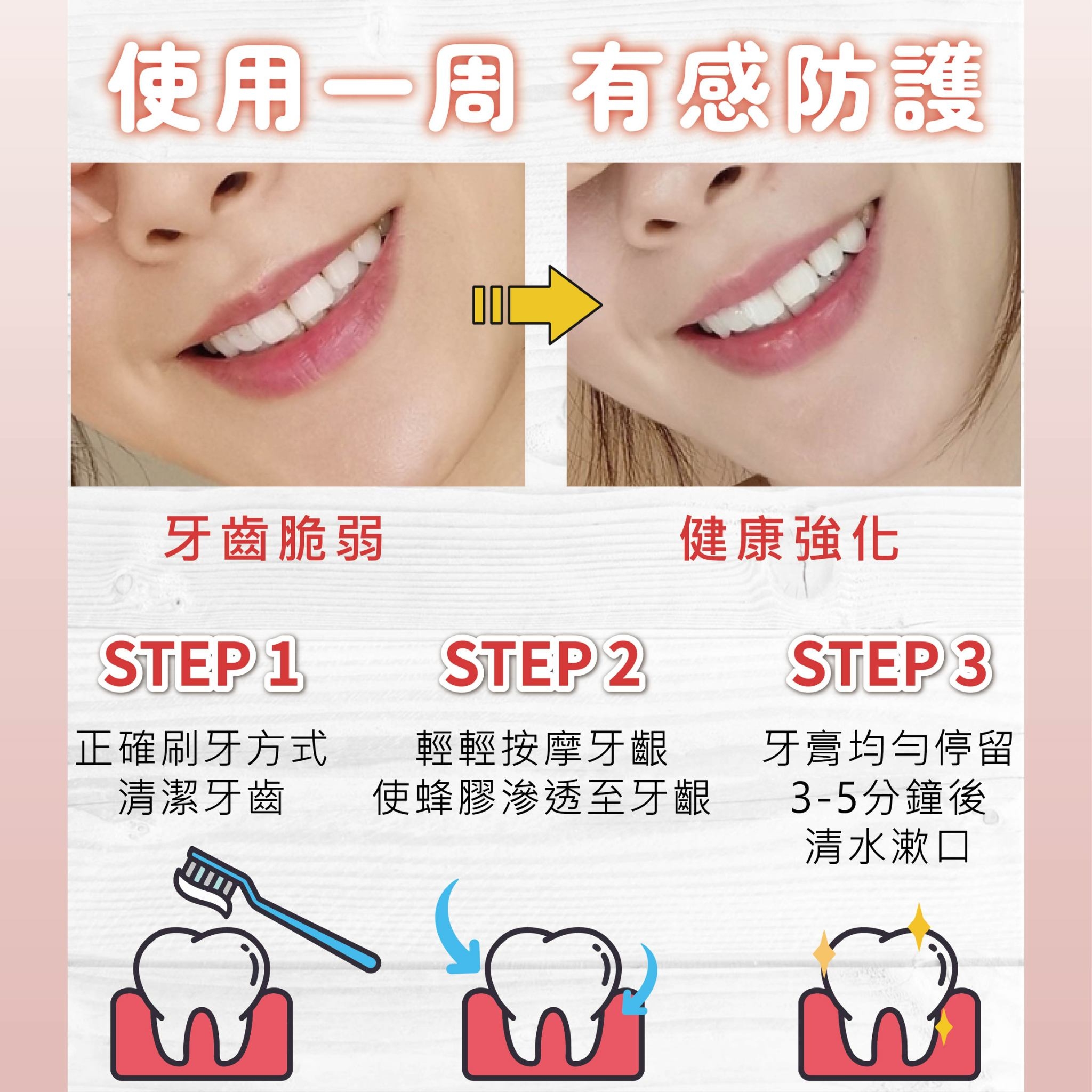 使用一周 有感防護

牙齒脆弱

健康強化

STEP 1

正確刷牙方式
清潔牙齒

STEP 2

輕輕按摩牙齦
使蜂膠滲透至牙齦

STEP 3

牙膏均勻停留
3-5分鐘後
清水漱口