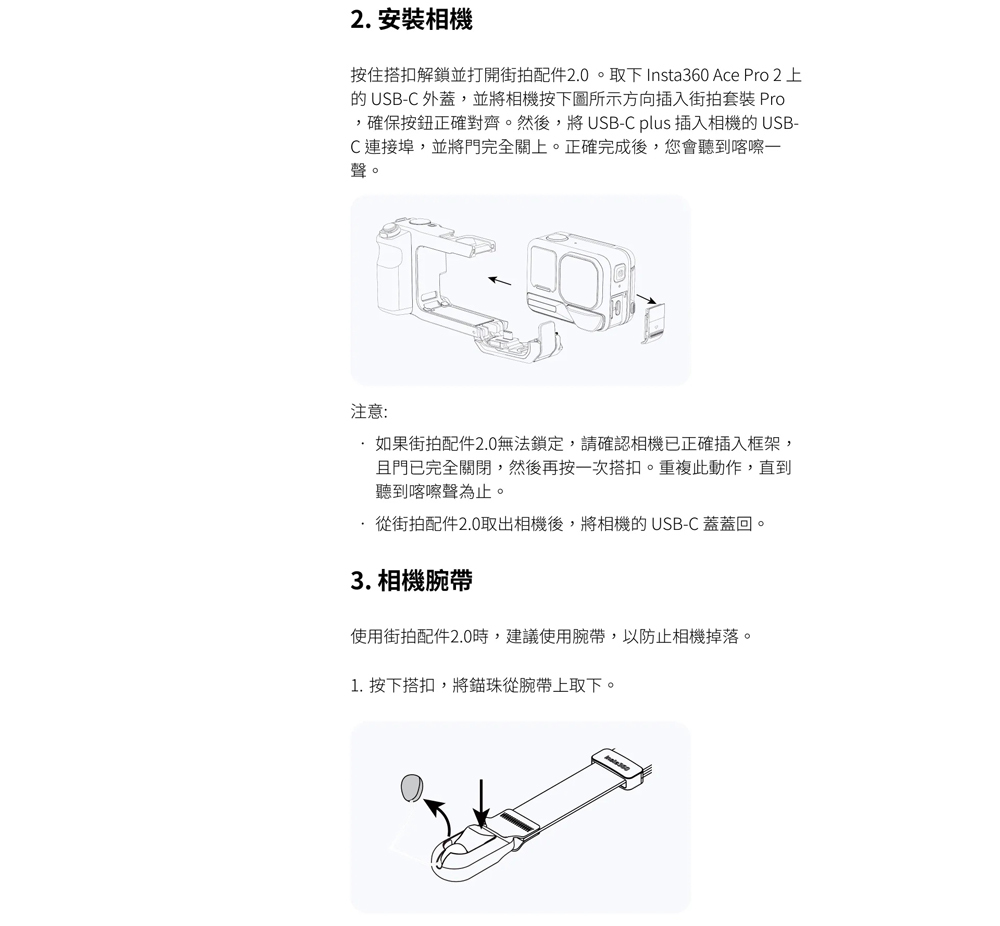 2. 安裝相機

按住搭扣解鎖並打開街拍配件2.0 。取下 Insta360 Ace Pro 2 上的 USB-C 外蓋，並將相機按下圖所示方向插入街拍套裝 Pro ，確保按鈕正確對齊。然後，將 USB-C plus 插入相機的 USB-C 連接埠，並將門完全關上。正確完成後，您會聽到喀嚓一聲。

注意:

· 如果街拍配件2.0無法鎖定，請確認相機已正確插入框架，且門已完全關閉，然後再按一次搭扣。重複此動作，直到聽到喀嚓聲為止。

· 從街拍配件2.0取出相機後，將相機的 USB-C 蓋蓋回。

3. 相機腕帶

使用街拍配件2.0時，建議使用腕帶，以防止相機掉落。

1. 按下搭扣，將錨珠從腕帶上取下。

Insta360