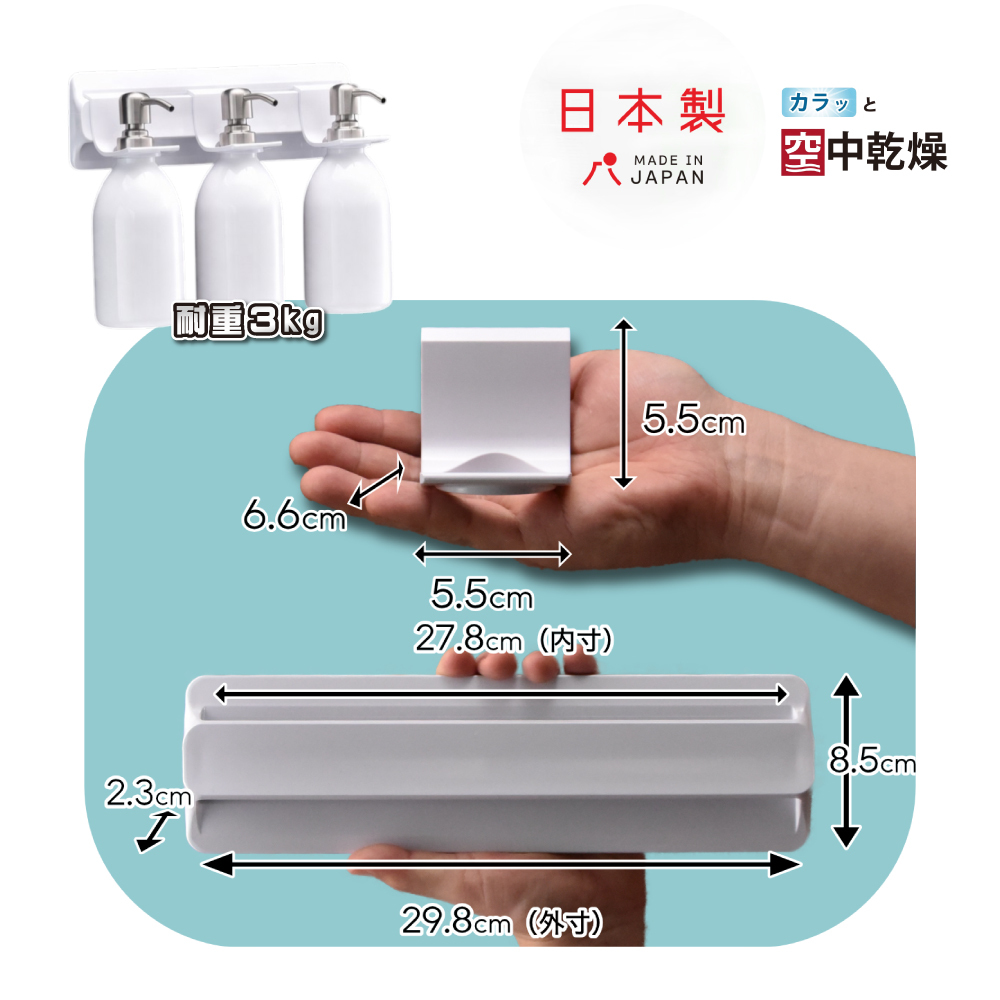 日本製
MADE IN JAPAN

カラッと
空中乾燥

耐重3kg

5.5cm

6.6cm

5.5cm

27.8cm（内寸）

8.5cm

2.3cm

29.8cm（外寸）