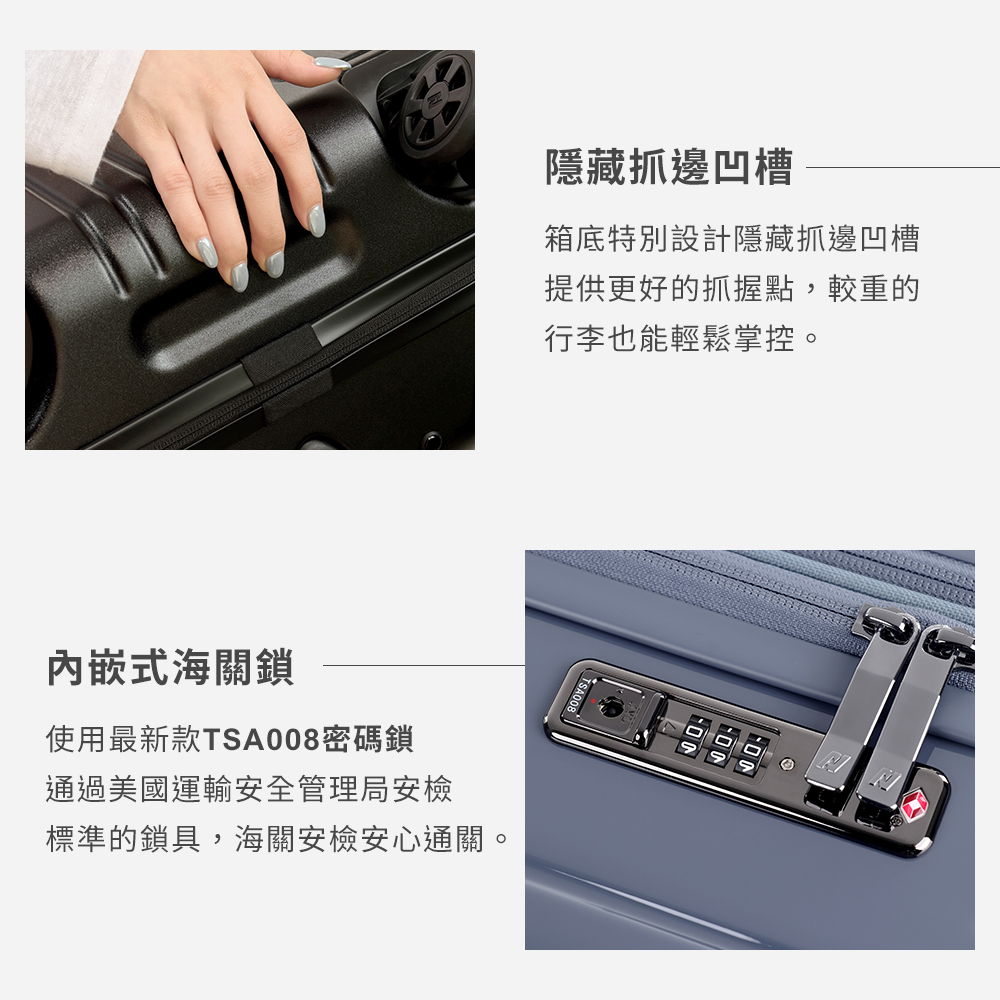 隱藏抓邊凹槽

箱底特別設計隱藏抓邊凹槽
提供更好的抓握點，較重的
行李也能輕鬆掌控。

內嵌式海關鎖

使用最新款TSA008密碼鎖
通過美國運輸安全管理局安檢
標準的鎖具，海關安檢安心通關。

TSA008

0 0 0