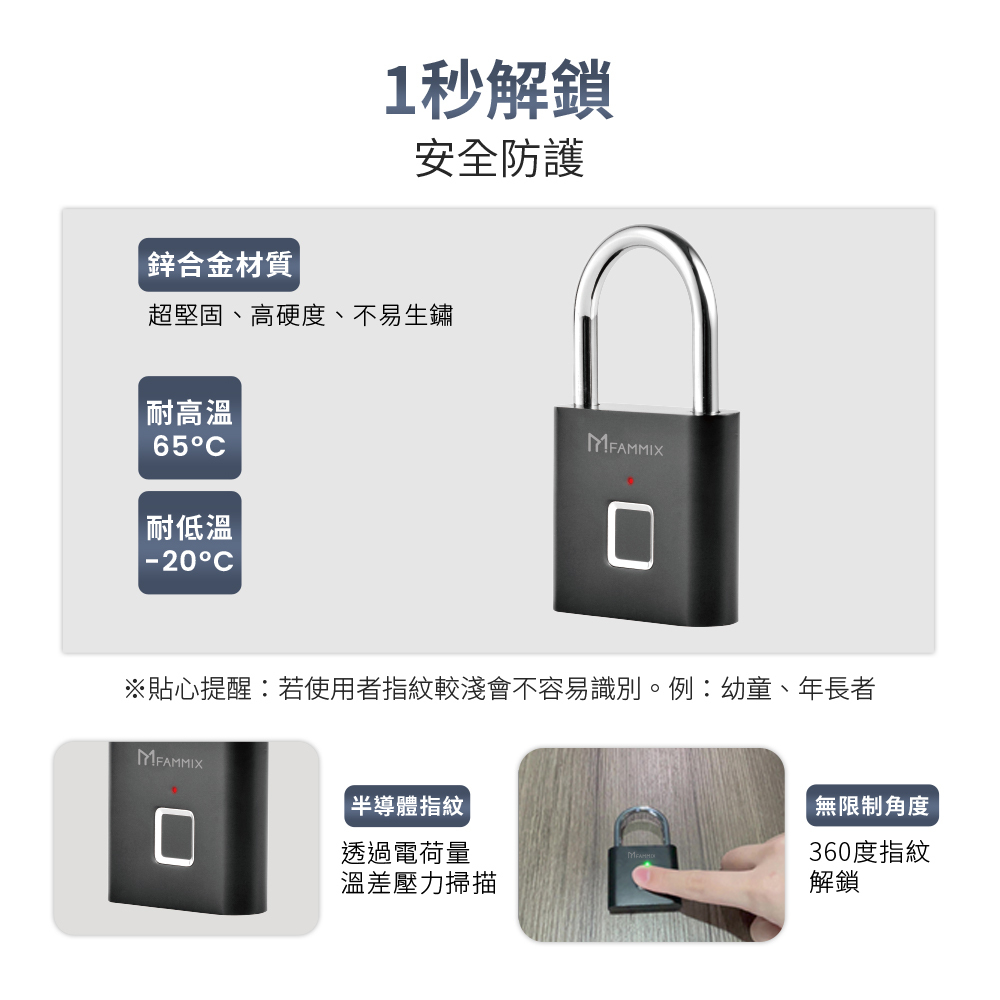 1秒解鎖
安全防護

鋅合金材質
超堅固、高硬度、不易生鏽

耐高溫
65°C

耐低溫
-20°C

FAMMIX

※貼心提醒：若使用者指紋較淺會不容易識別。例：幼童、年長者

FAMMIX

半導體指紋
透過電荷量
溫差壓力掃描

FAMMIX

無限制角度
360度指紋
解鎖