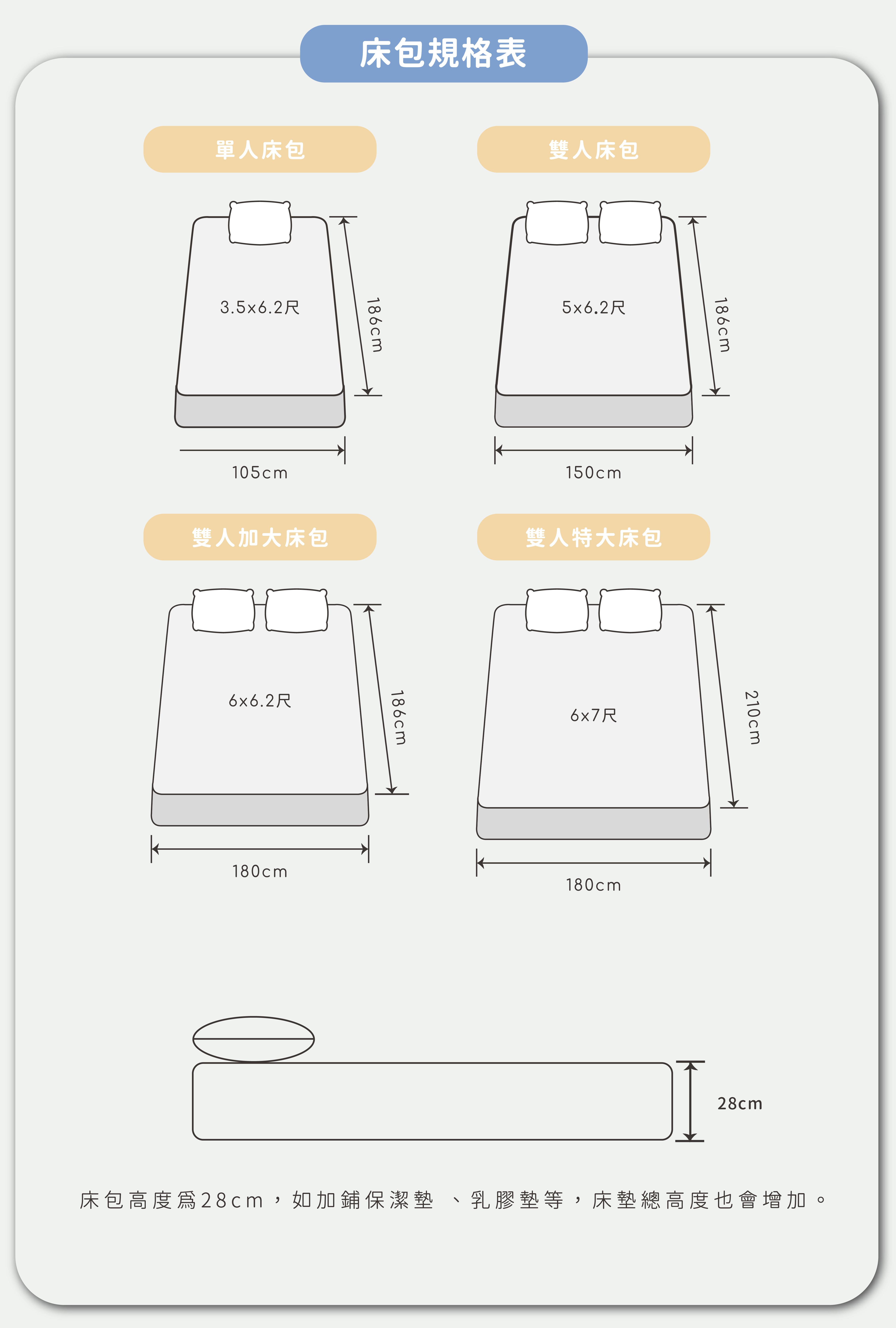 床包規格表

單人床包

3.5x6.2尺

186cm

105cm

雙人床包

5x6.2尺

186cm

150cm

雙人加大床包

6x6.2尺

186cm

180cm

雙人特大床包

6x7尺

210cm

180cm

28cm

床包高度爲28cm，如加鋪保潔墊 、乳膠墊等，床墊總高度也會增加。