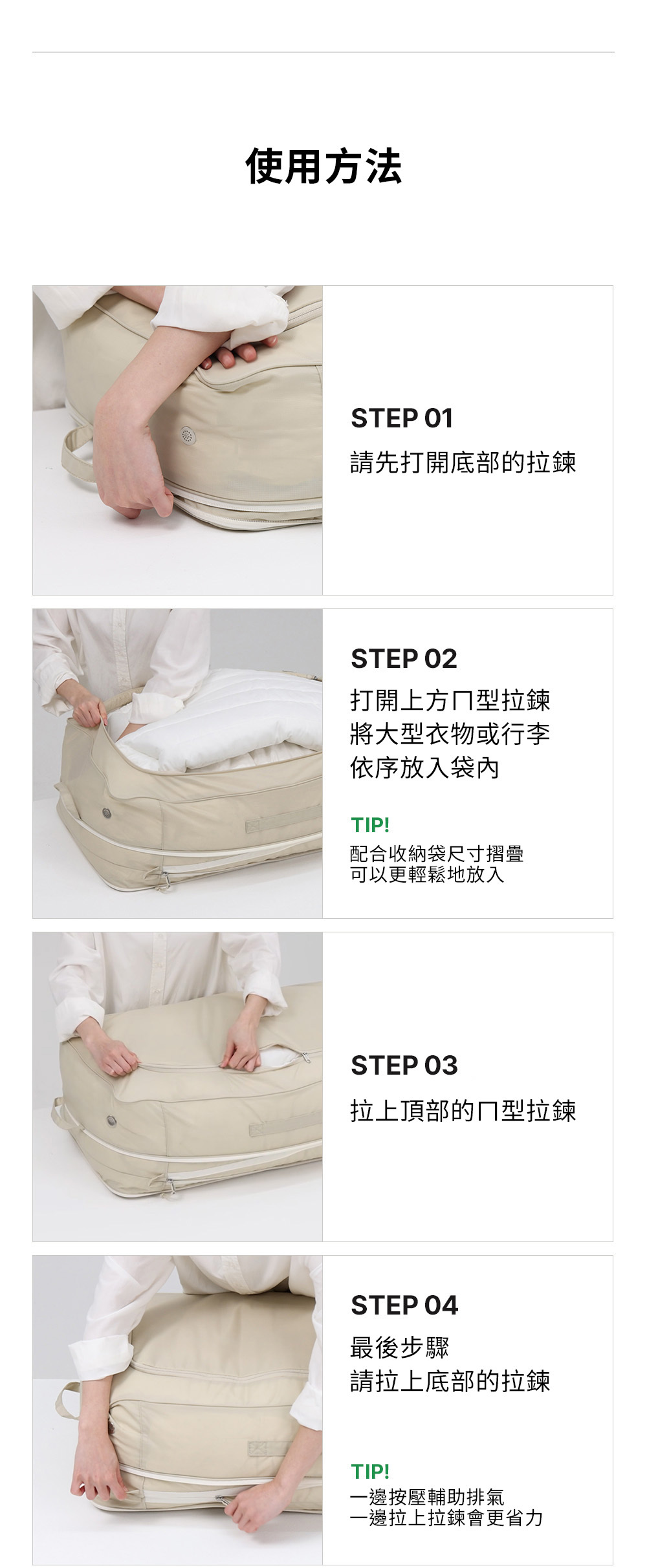 使用方法

STEP 01
請先打開底部的拉鍊

STEP 02
打開上方ㄇ型拉鍊
將大型衣物或行李
依序放入袋內

TIP!
配合收納袋尺寸摺疊
可以更輕鬆地放入

STEP 03
拉上頂部的ㄇ型拉鍊

STEP 04
最後步驟
請拉上底部的拉鍊

TIP!
一邊按壓輔助排氣
一邊拉上拉鍊會更省力