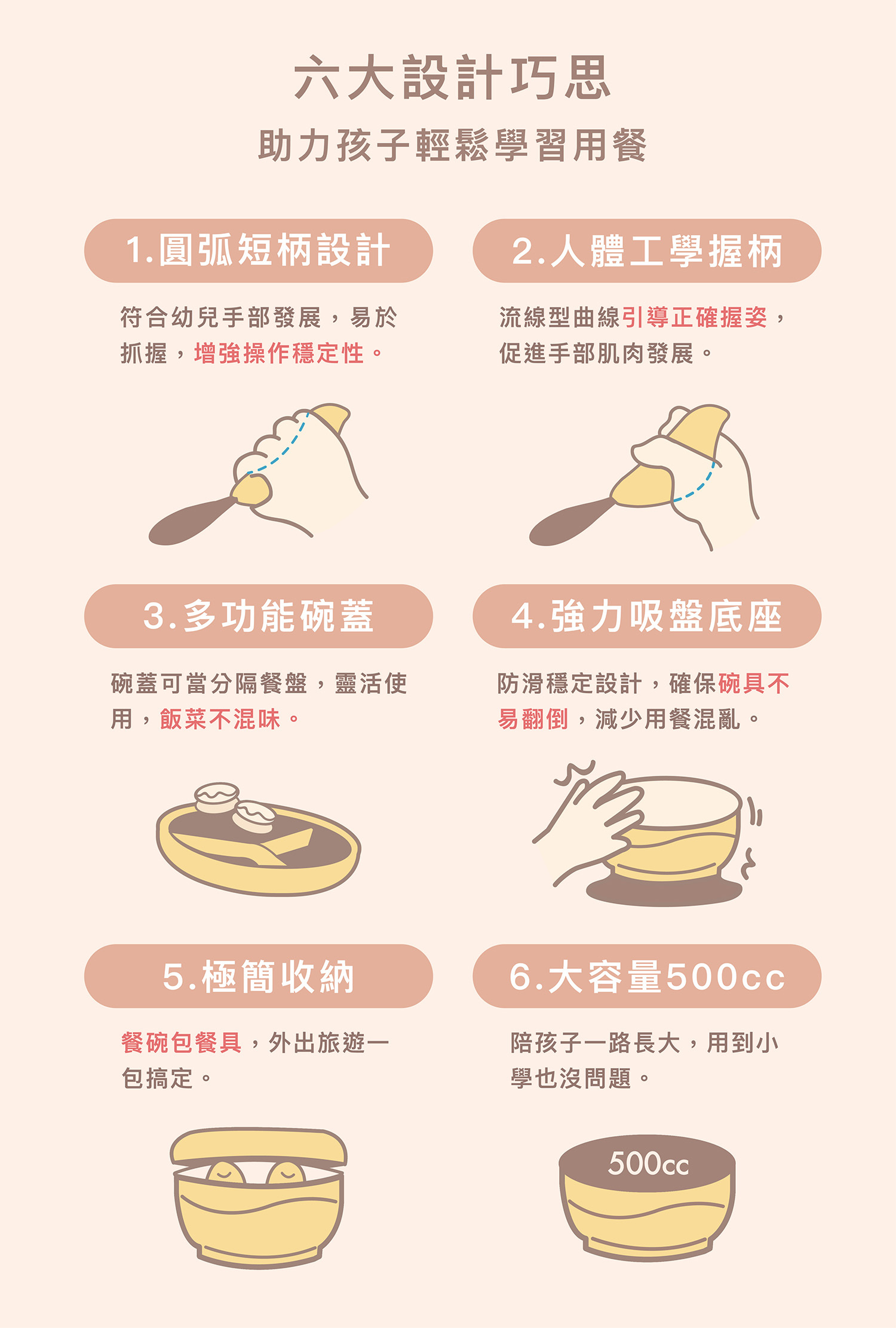 六大設計巧思
助力孩子輕鬆學習用餐

1.圓弧短柄設計

符合幼兒手部發展，易於抓握，增強操作穩定性。

2.人體工學握柄

流線型曲線引導正確握姿，促進手部肌肉發展。

3.多功能碗蓋

碗蓋可當分隔餐盤，靈活使用，飯菜不混味。

4.強力吸盤底座

防滑穩定設計，確保碗具不易翻倒，減少用餐混亂。

5.極簡收納

餐碗包餐具，外出旅遊一包搞定。

6.大容量500cc

陪孩子一路長大，用到小學也沒問題。

500cc