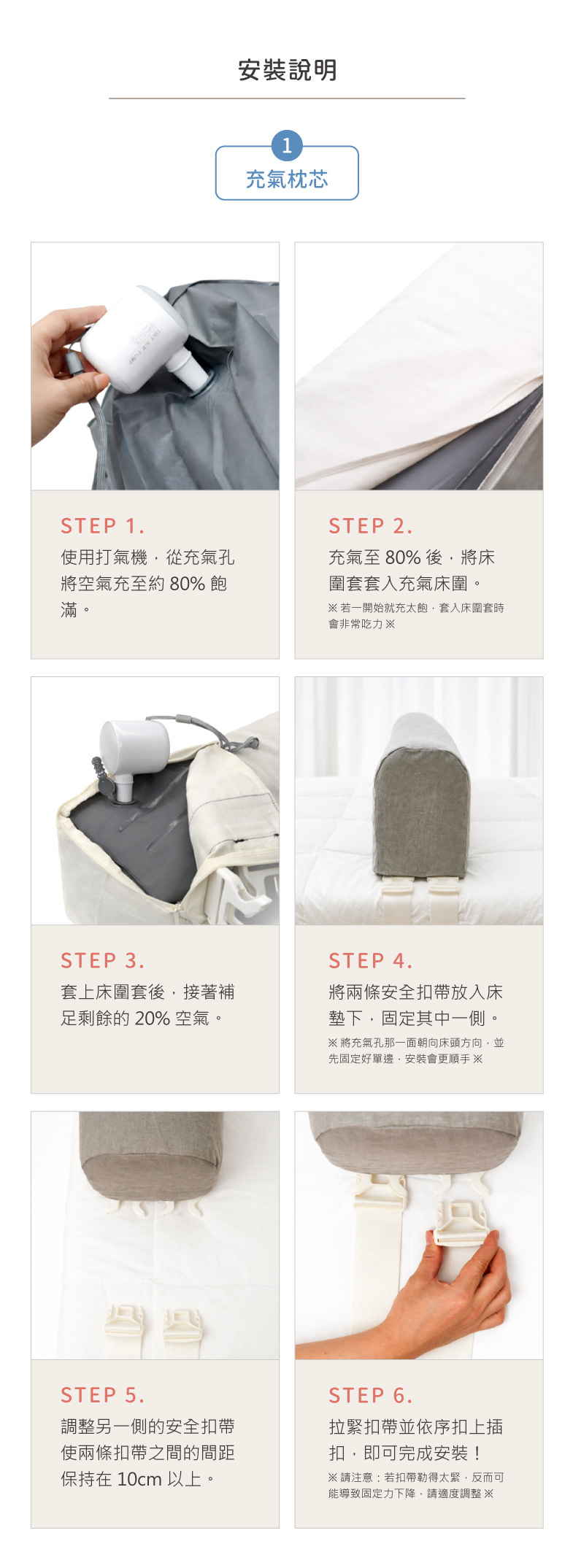 安裝說明

1
充氣枕芯

STEP 1.
使用打氣機，從充氣孔將空氣充至約 80% 飽滿。

STEP 2.
充氣至 80% 後，將床圍套套入充氣床圍。
※ 若一開始就充太飽，套入床圍套時會非常吃力 ※

STEP 3.
套上床圍套後，接著補足剩餘的 20% 空氣。

STEP 4.
將兩條安全扣帶放入床墊下，固定其中一側。
※ 將充氣孔那一面朝向床頭方向，並先固定好單邊，安裝會更順手 ※

STEP 5.
調整另一側的安全扣帶使兩條扣帶之間的間距保持在 10cm 以上。

STEP 6.
拉緊扣帶並依序扣上插扣，即可完成安裝！
※ 請注意：若扣帶勒得太緊，反而可能導致固定力下降，請適度調整 ※