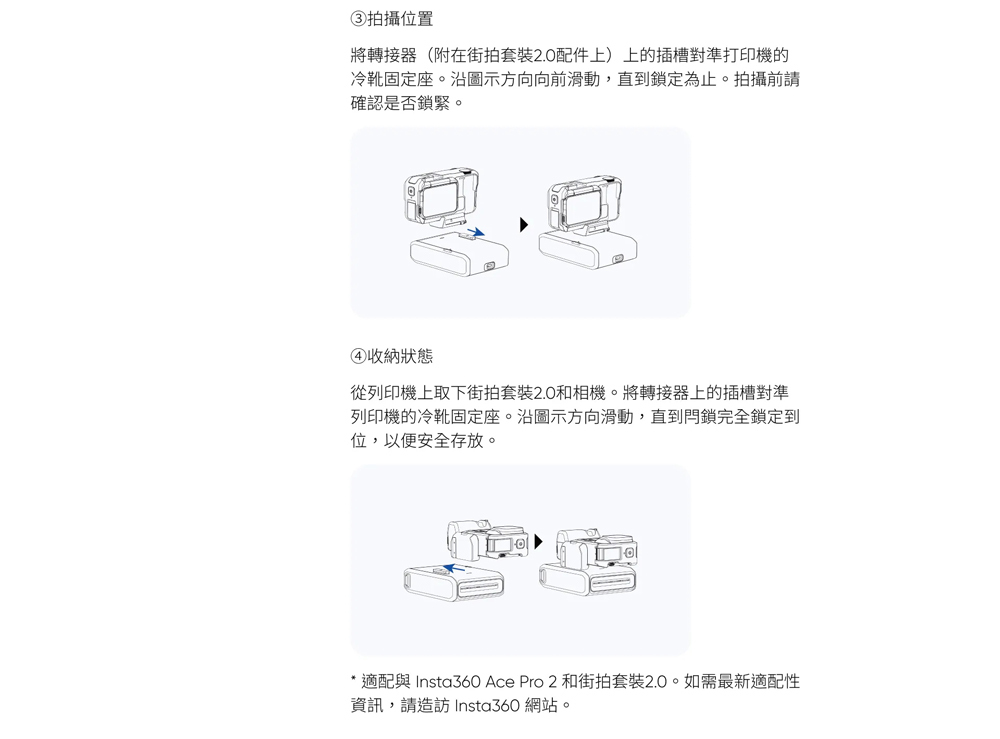 ③拍攝位置

將轉接器（附在街拍套裝2.0配件上）上的插槽對準打印機的冷靴固定座。沿圖示方向向前滑動，直到鎖定為止。拍攝前請確認是否鎖緊。

④收納狀態

從列印機上取下街拍套裝2.0和相機。將轉接器上的插槽對準列印機的冷靴固定座。沿圖示方向滑動，直到閂鎖完全鎖定到位，以便安全存放。

* 適配與 Insta360 Ace Pro 2 和街拍套裝2.0。如需最新適配性資訊，請造訪 Insta360 網站。