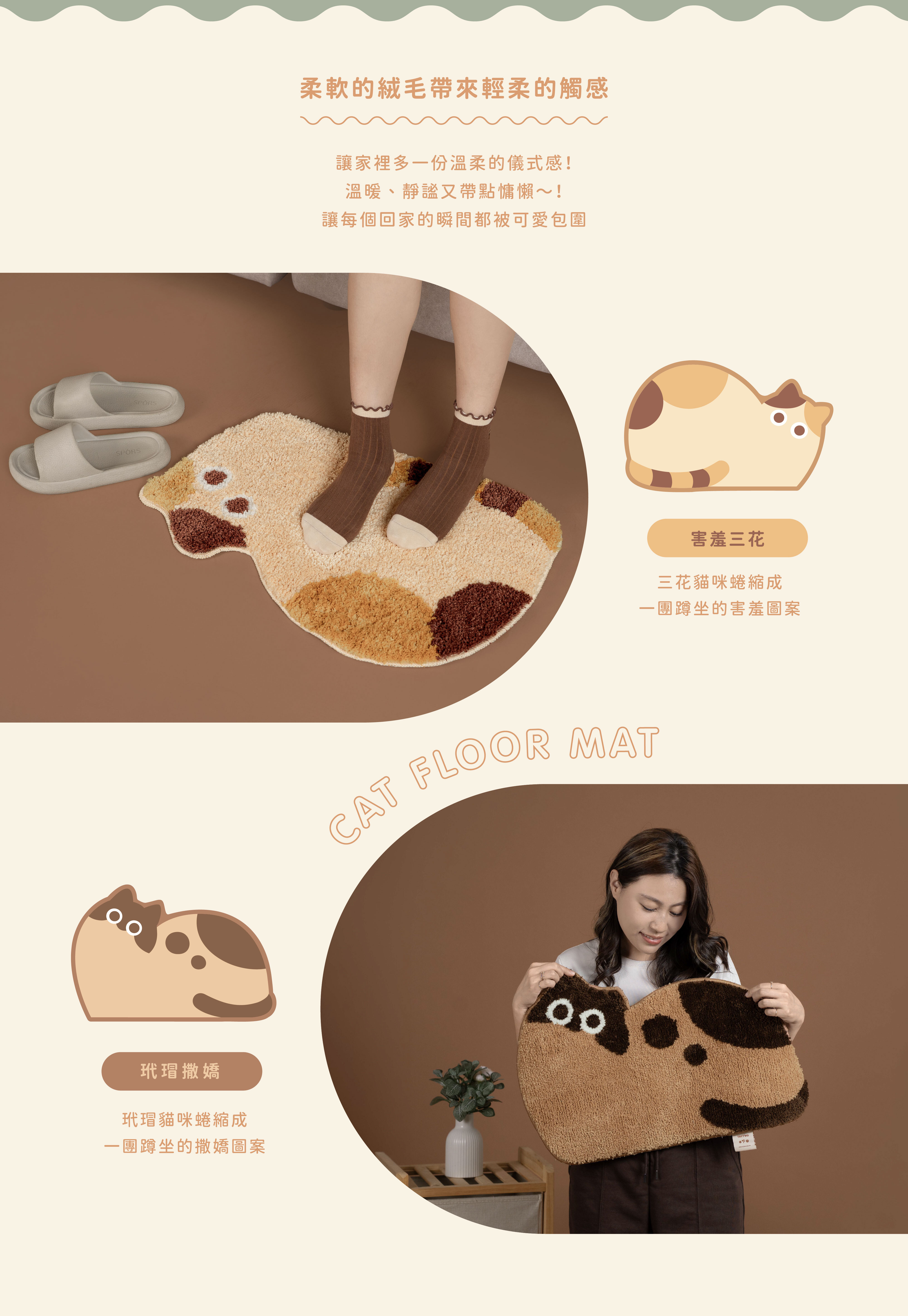 柔軟的絨毛帶來輕柔的觸感

讓家裡多一份溫柔的儀式感！
溫暖、靜謐又帶點慵懶～！
讓每個回家的瞬間都被可愛包圍

SPORS

SPORS

害羞三花

三花貓咪蜷縮成
一團蹲坐的害羞圖案

CAT FLOOR MAT

玳瑁撒嬌

玳瑁貓咪蜷縮成
一團蹲坐的撒嬌圖案