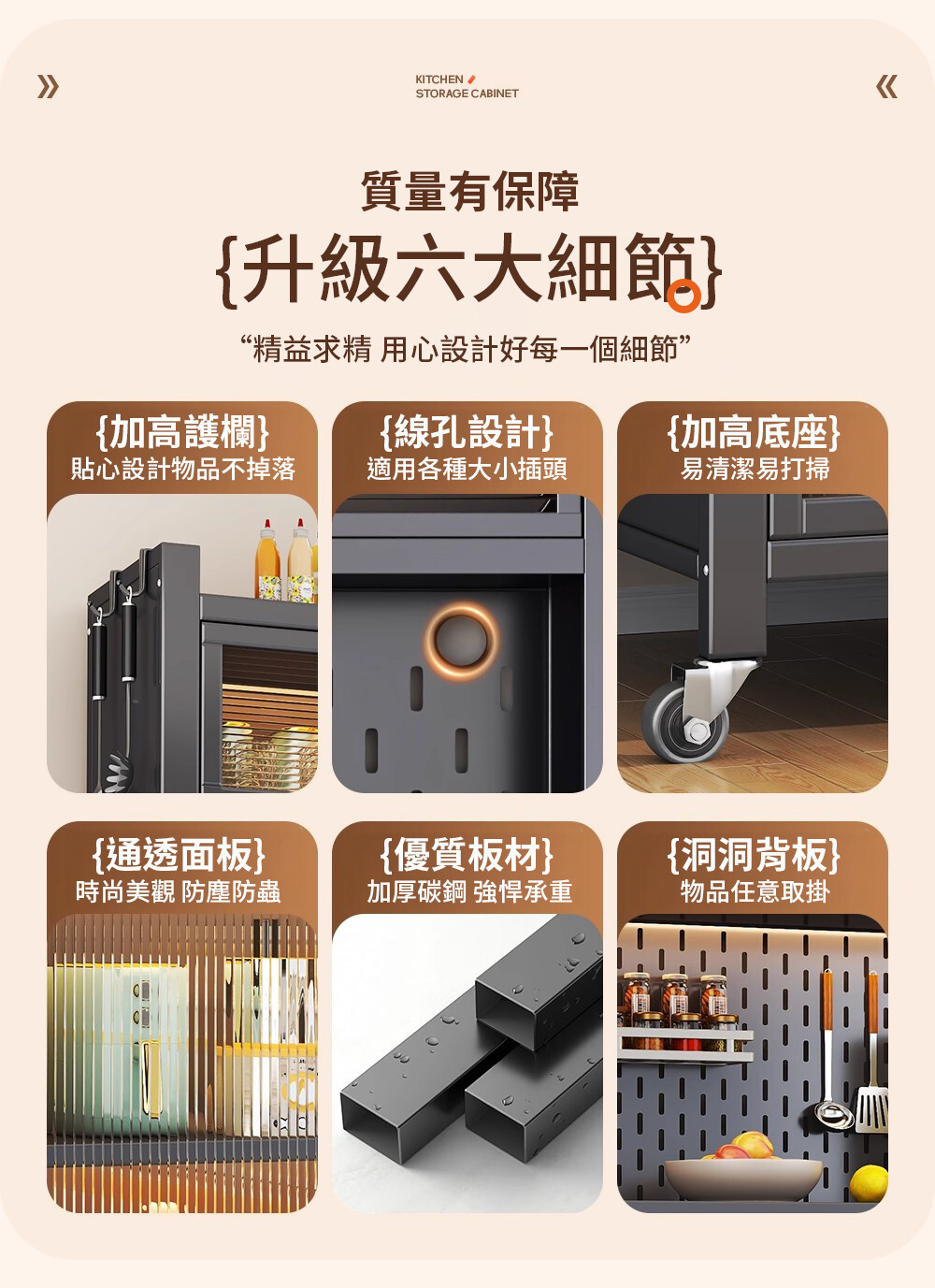 »

KITCHEN
STORAGE CABINET

«

質量有保障

{升級六大細節}

“精益求精 用心設計好每一個細節”

{加高護欄}
貼心設計物品不掉落

{線孔設計}
適用各種大小插頭

{加高底座}
易清潔易打掃

{通透面板}
時尚美觀 防塵防蟲

{優質板材}
加厚碳鋼 強悍承重

{洞洞背板}
物品任意取掛