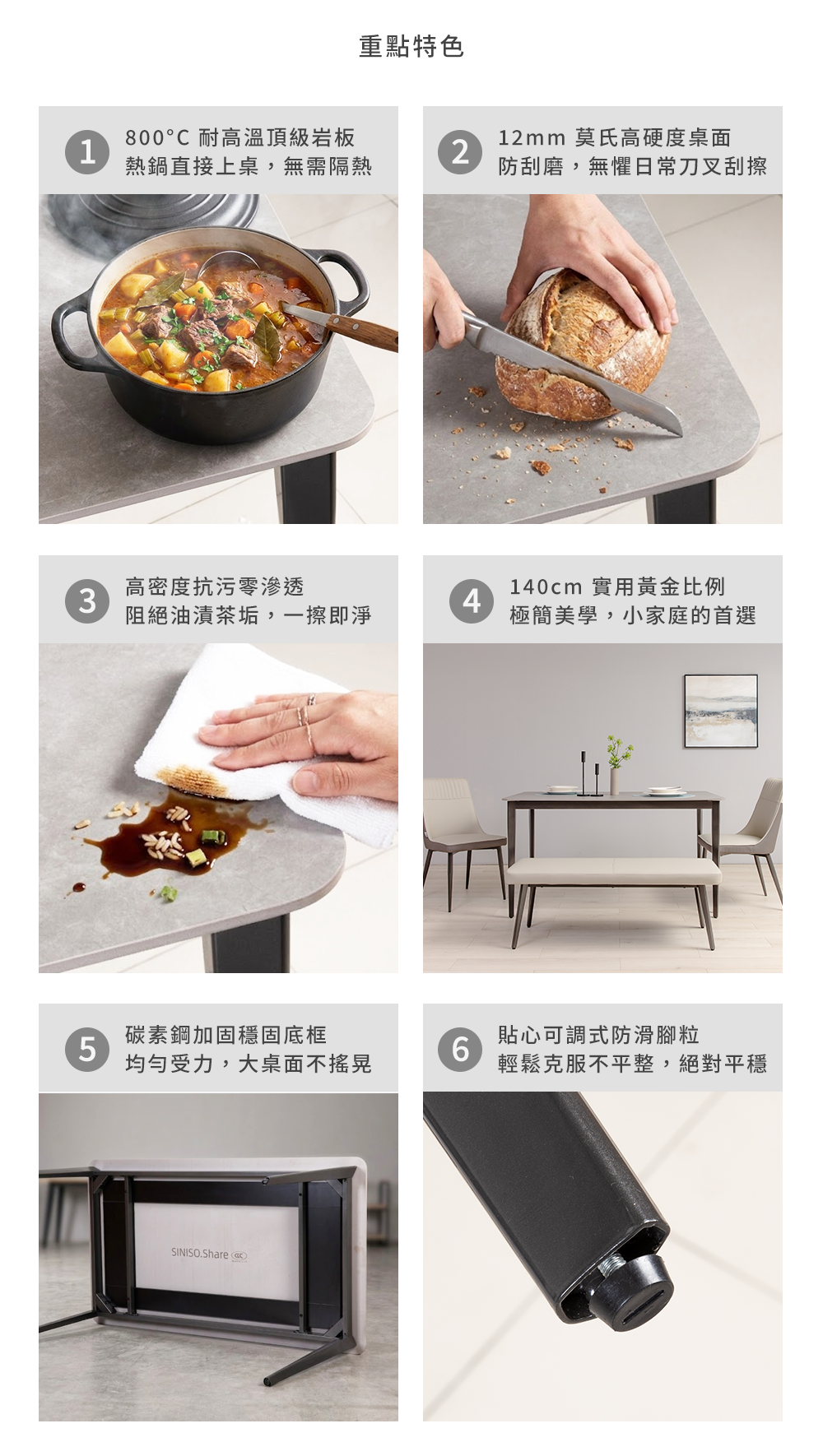 重點特色

1
800°C 耐高溫頂級岩板
熱鍋直接上桌，無需隔熱

2
12mm 莫氏高硬度桌面
防刮磨，無懼日常刀叉刮擦

3
高密度抗污零滲透
阻絕油漬茶垢，一擦即淨

4
140cm 實用黃金比例
極簡美學，小家庭的首選

5
碳素鋼加固穩固底框
均勻受力，大桌面不搖晃

SINISO.Share

6
貼心可調式防滑腳粒
輕鬆克服不平整，絕對平穩