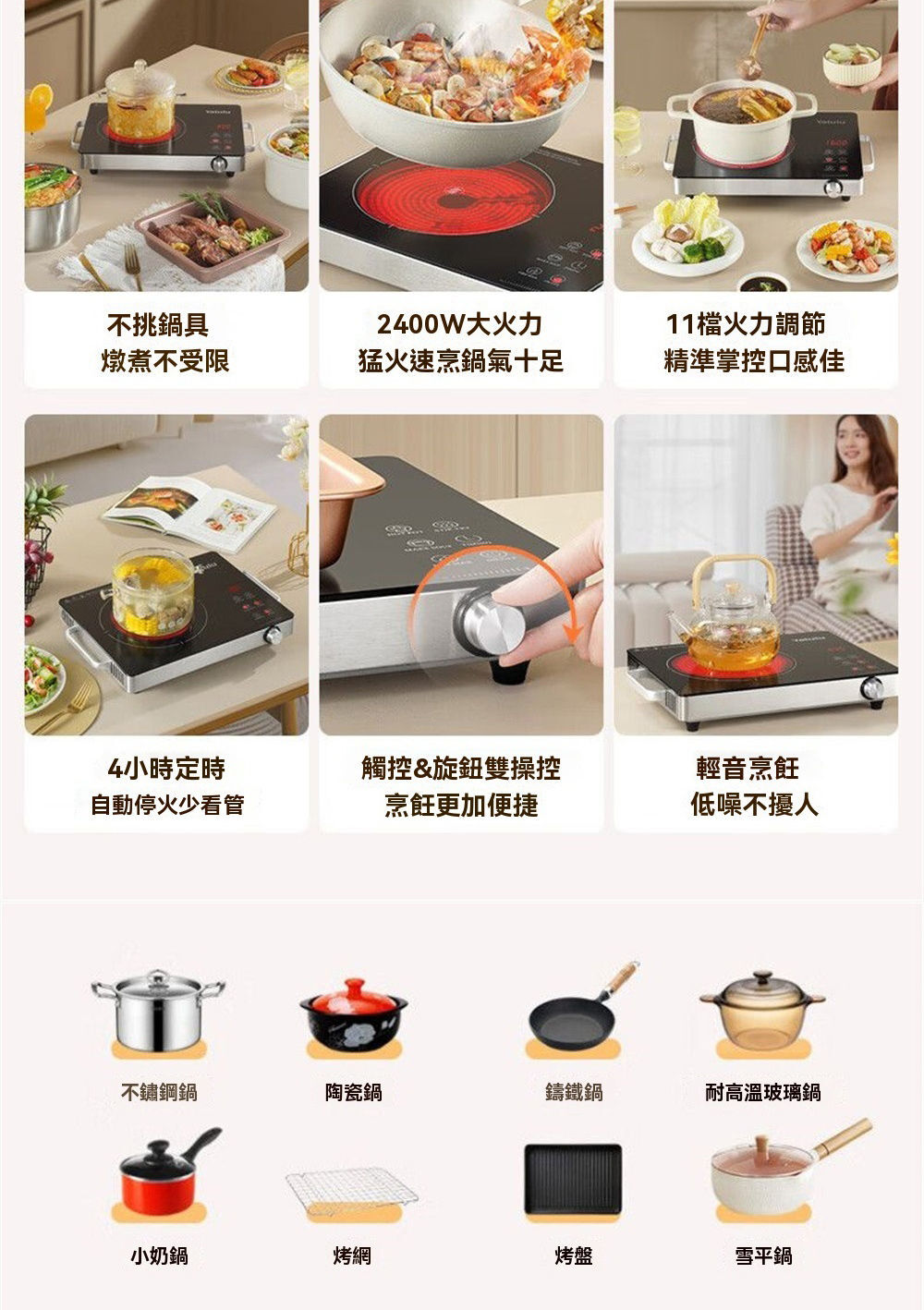 不挑鍋具
燉煮不受限

2400W大火力
猛火速烹鍋氣十足

11檔火力調節
精準掌控口感佳

4小時定時
自動停火少看管

觸控&旋鈕雙操控
烹飪更加便捷

輕音烹飪
低噪不擾人

不鏽鋼鍋

陶瓷鍋

鑄鐵鍋

耐高溫玻璃鍋

小奶鍋

烤網

烤盤

雪平鍋