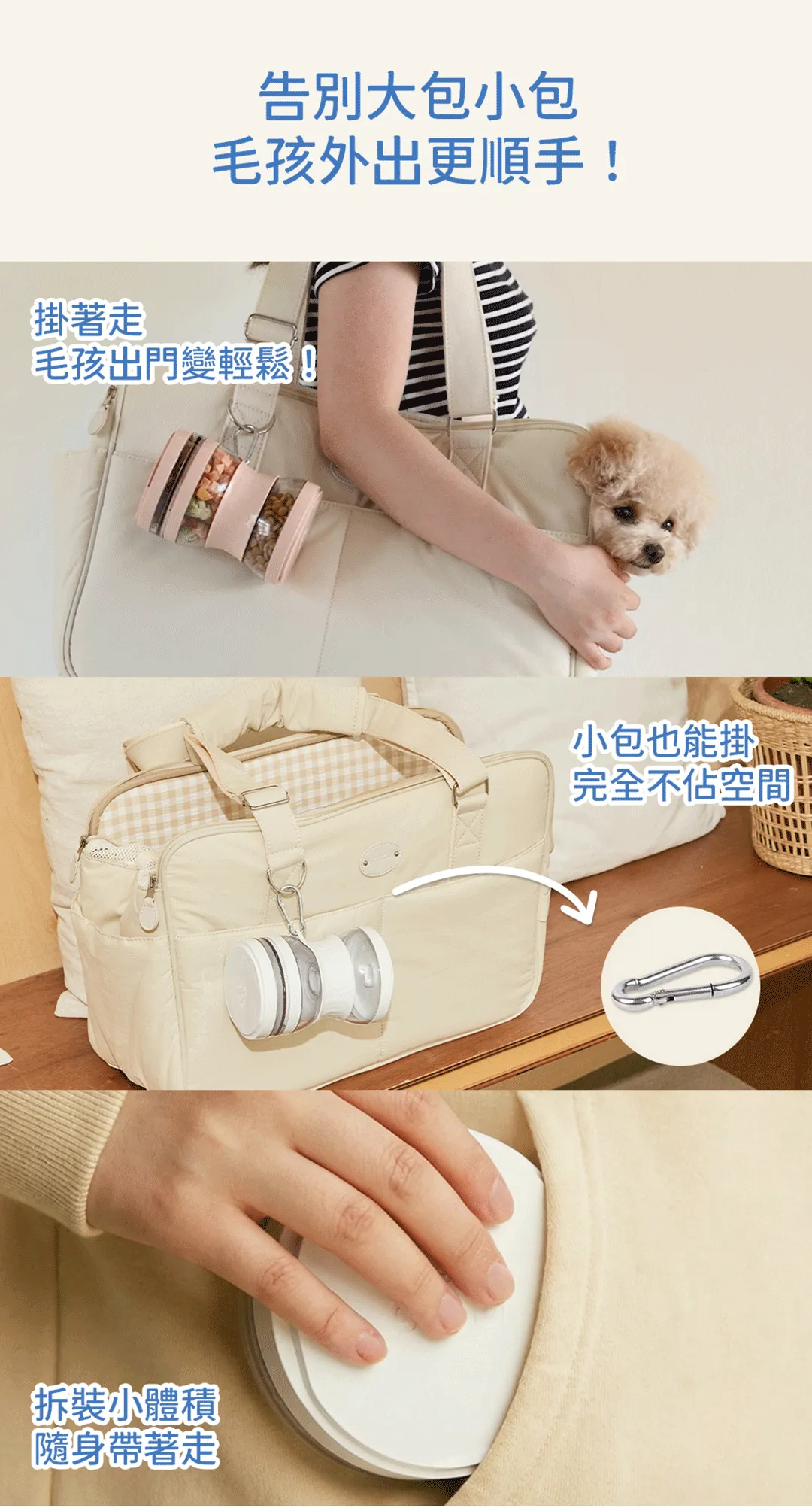 告別大包小包
毛孩外出更順手！

掛著走
毛孩出門變輕鬆！

小包也能掛
完全不佔空間

拆裝小體積
隨身帶著走