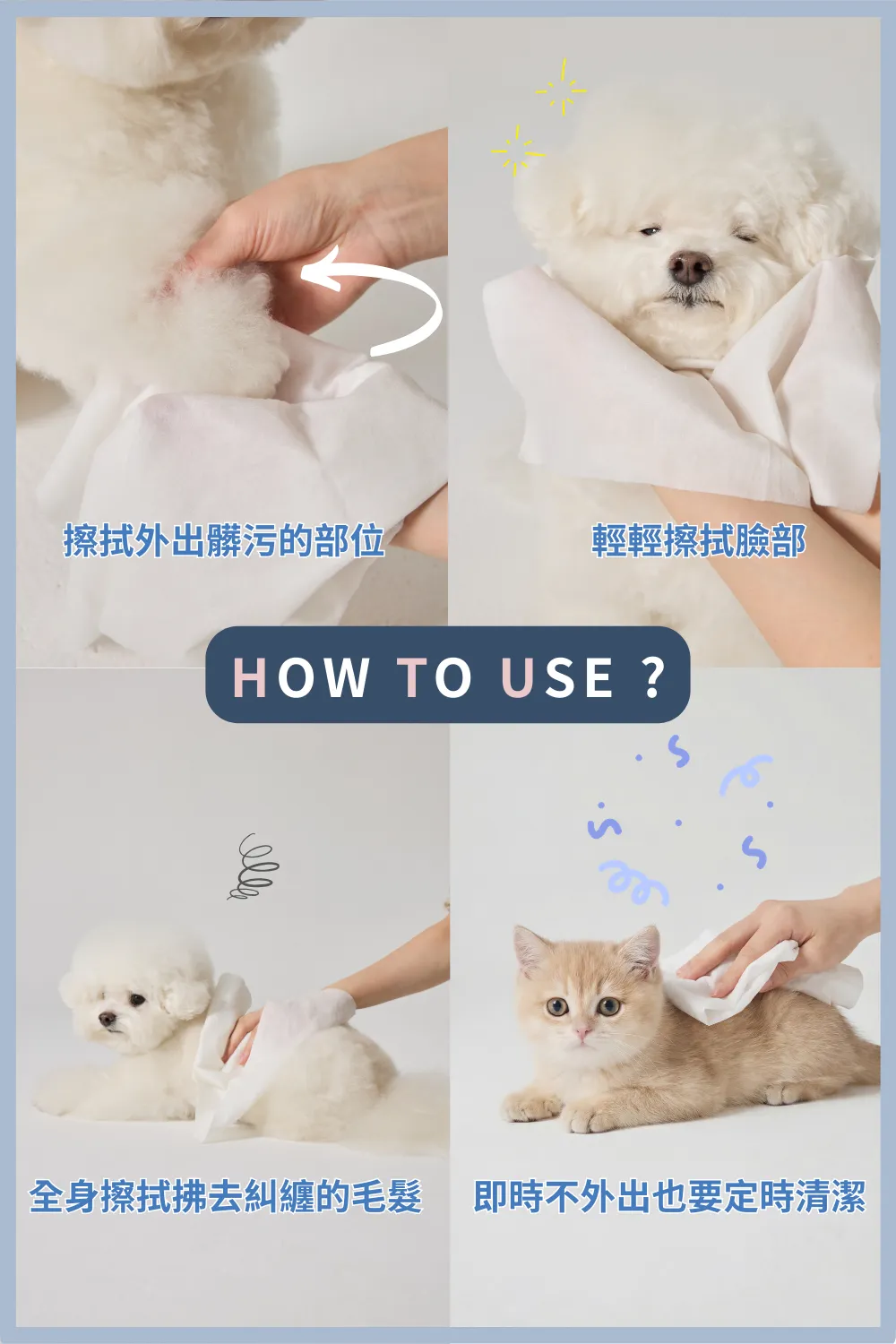 擦拭外出髒污的部位

輕輕擦拭臉部

HOW TO USE ?

全身擦拭拂去糾纏的毛髮

即時不外出也要定時清潔