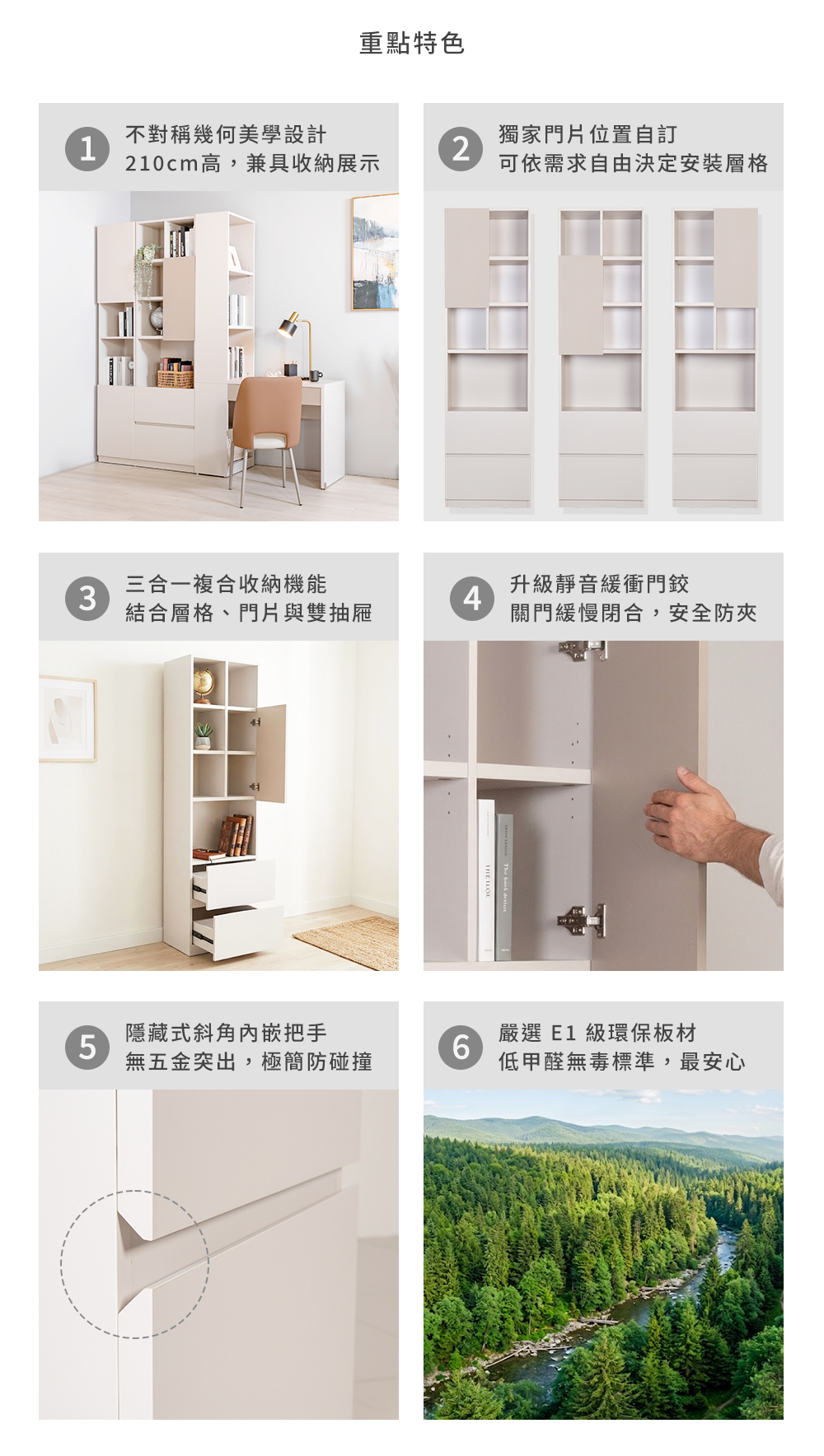 重點特色

1 不對稱幾何美學設計
210cm高，兼具收納展示

2 獨家門片位置自訂
可依需求自由決定安裝層格

3 三合一複合收納機能
結合層格、門片與雙抽屜

4 升級靜音緩衝門鉸
關門緩慢閉合，安全防夾

5 隱藏式斜角內嵌把手
無五金突出，極簡防碰撞

6 嚴選 E1 級環保板材
低甲醛無毒標準，最安心