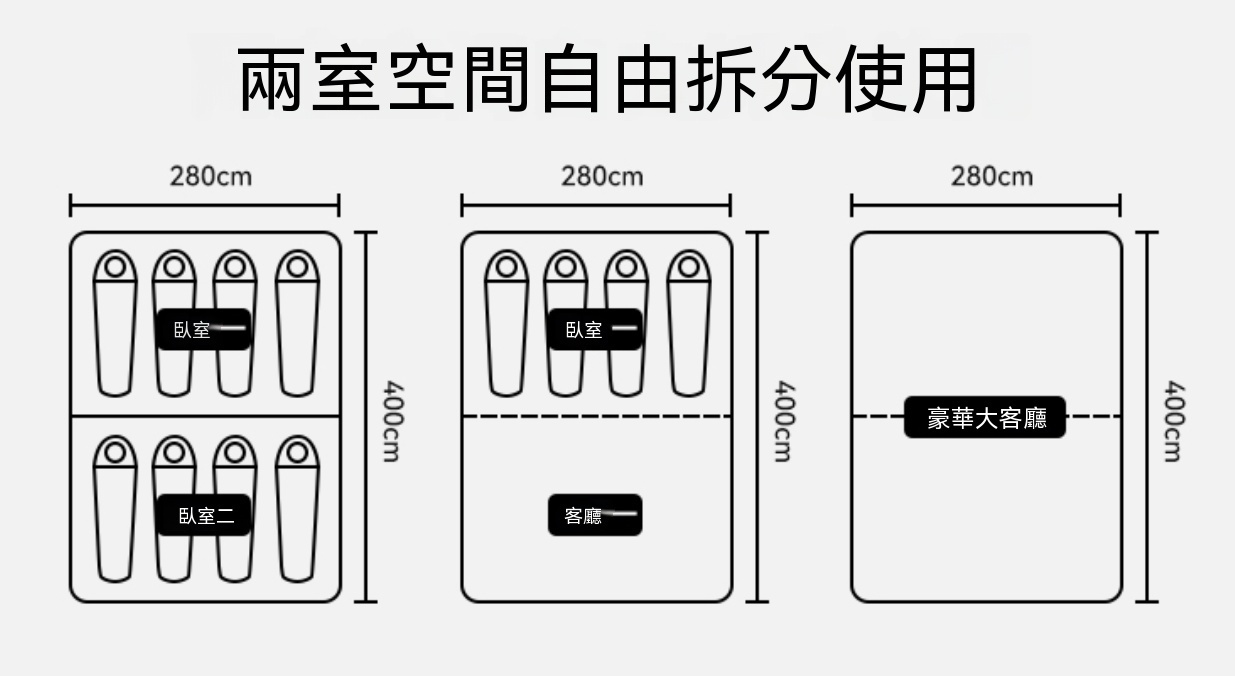 兩室空間自由拆分使用

280cm

臥室一

臥室二

400cm

280cm

臥室一

客廳一

400cm

280cm

豪華大客廳

400cm