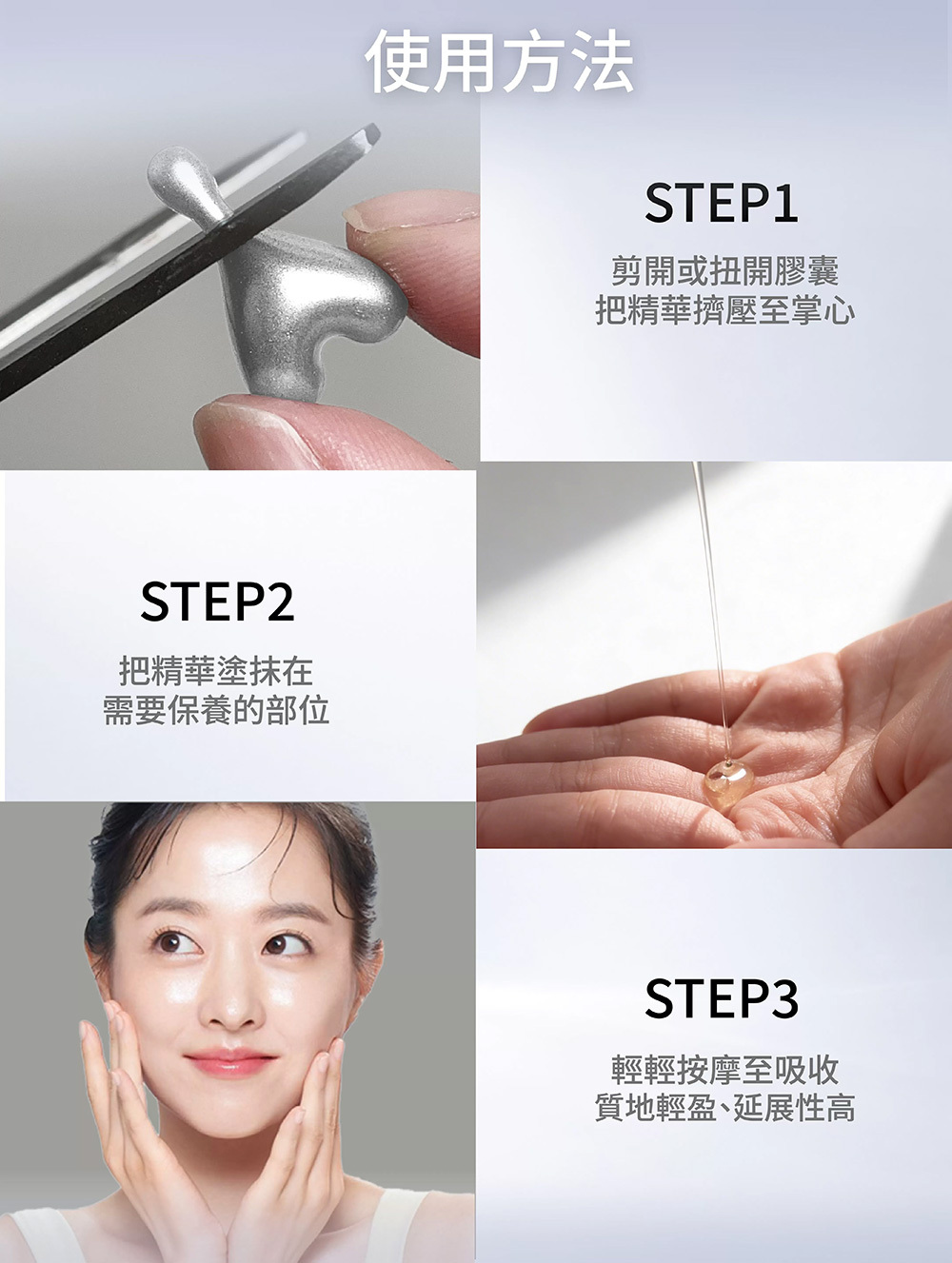 使用方法

STEP1

剪開或扭開膠囊
把精華擠壓至掌心

STEP2

把精華塗抹在
需要保養的部位

STEP3

輕輕按摩至吸收
質地輕盈、延展性高