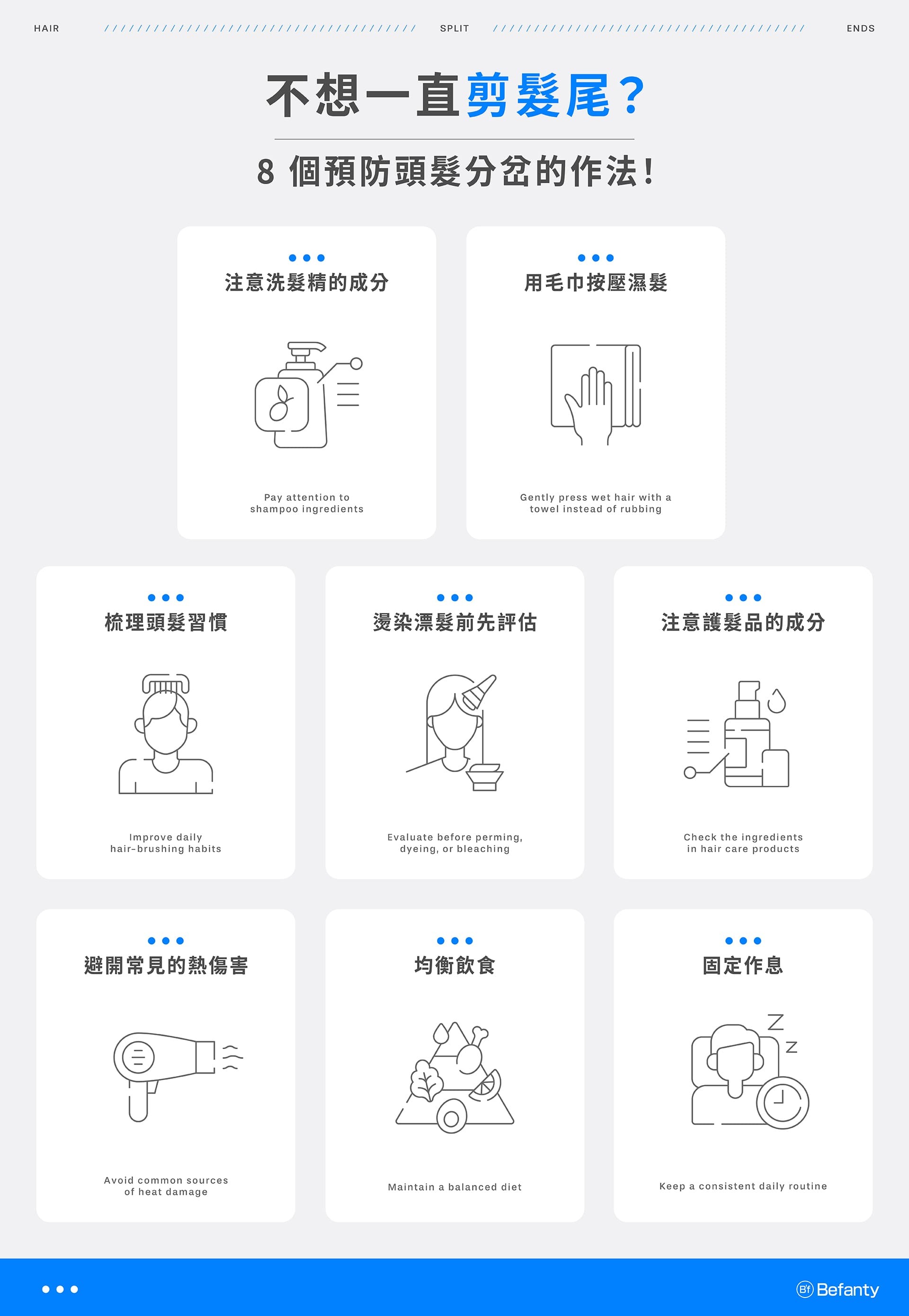 HAIR SPLIT ENDS

不想一直剪髮尾？

8 個預防頭髮分岔的作法！

注意洗髮精的成分

Pay attention to shampoo ingredients

用毛巾按壓濕髮

Gently press wet hair with a towel instead of rubbing

梳理頭髮習慣

Improve daily hair-brushing habits

燙染漂髮前先評估

Evaluate before perming, dyeing, or bleaching

注意護髮品的成分

Check the ingredients in hair care products

避開常見的熱傷害

Avoid common sources of heat damage

均衡飲食

Maintain a balanced diet

固定作息

Z Z

Keep a consistent daily routine

Bf Befanty