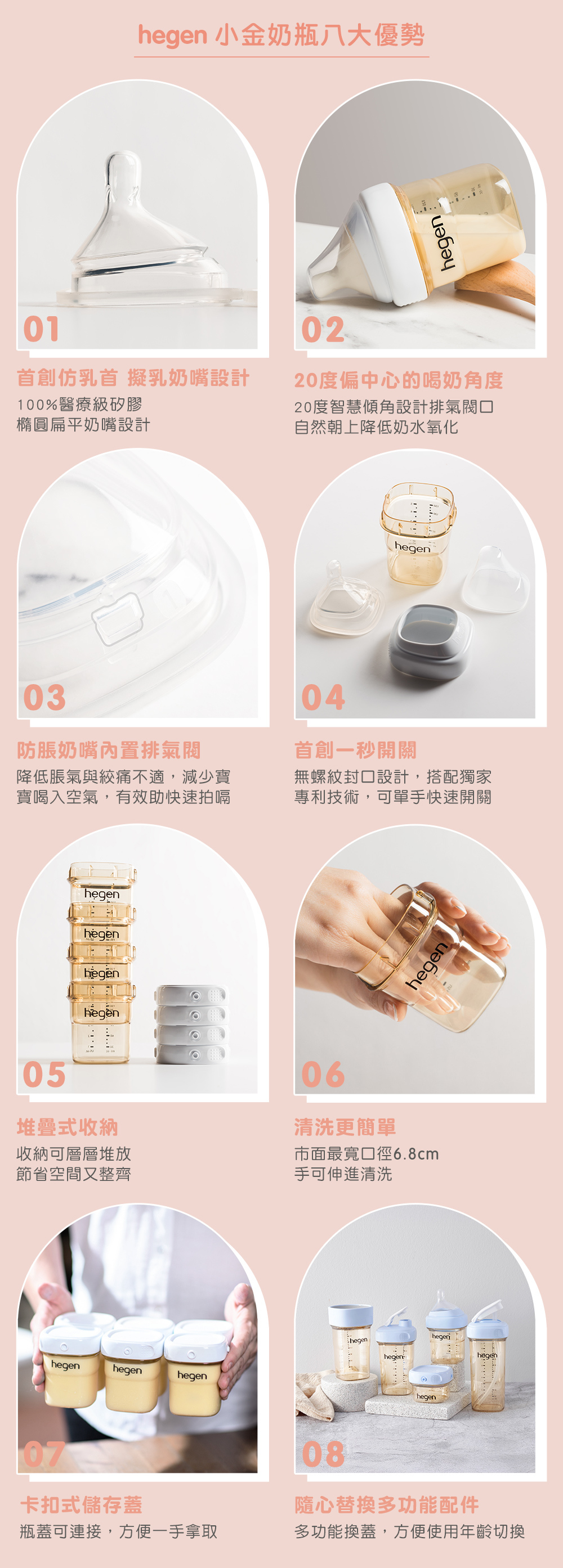 hegen 小金奶瓶八大優勢

01

首創仿乳首 擬乳奶嘴設計

100%醫療級矽膠
橢圓扁平奶嘴設計

hegen

02

20度偏中心的喝奶角度

20度智慧傾角設計排氣閥口
自然朝上降低奶水氧化

03

防脹奶嘴內置排氣閥

降低脹氣與絞痛不適，減少寶寶喝入空氣，有效助快速拍嗝

hegen

04

首創一秒開關

無螺紋封口設計，搭配獨家專利技術，可單手快速開關

hegen

hegen

hegen

hegen

05

堆疊式收納

收納可層層堆放
節省空間又整齊

hegen

06

清洗更簡單

市面最寬口徑6.8cm
手可伸進清洗

hegen

hegen

hegen

07

卡扣式儲存蓋

瓶蓋可連接，方便一手拿取

hegen

hegen

hegen

hegen

hegen

08

隨心替換多功能配件

多功能換蓋，方便使用年齡切換