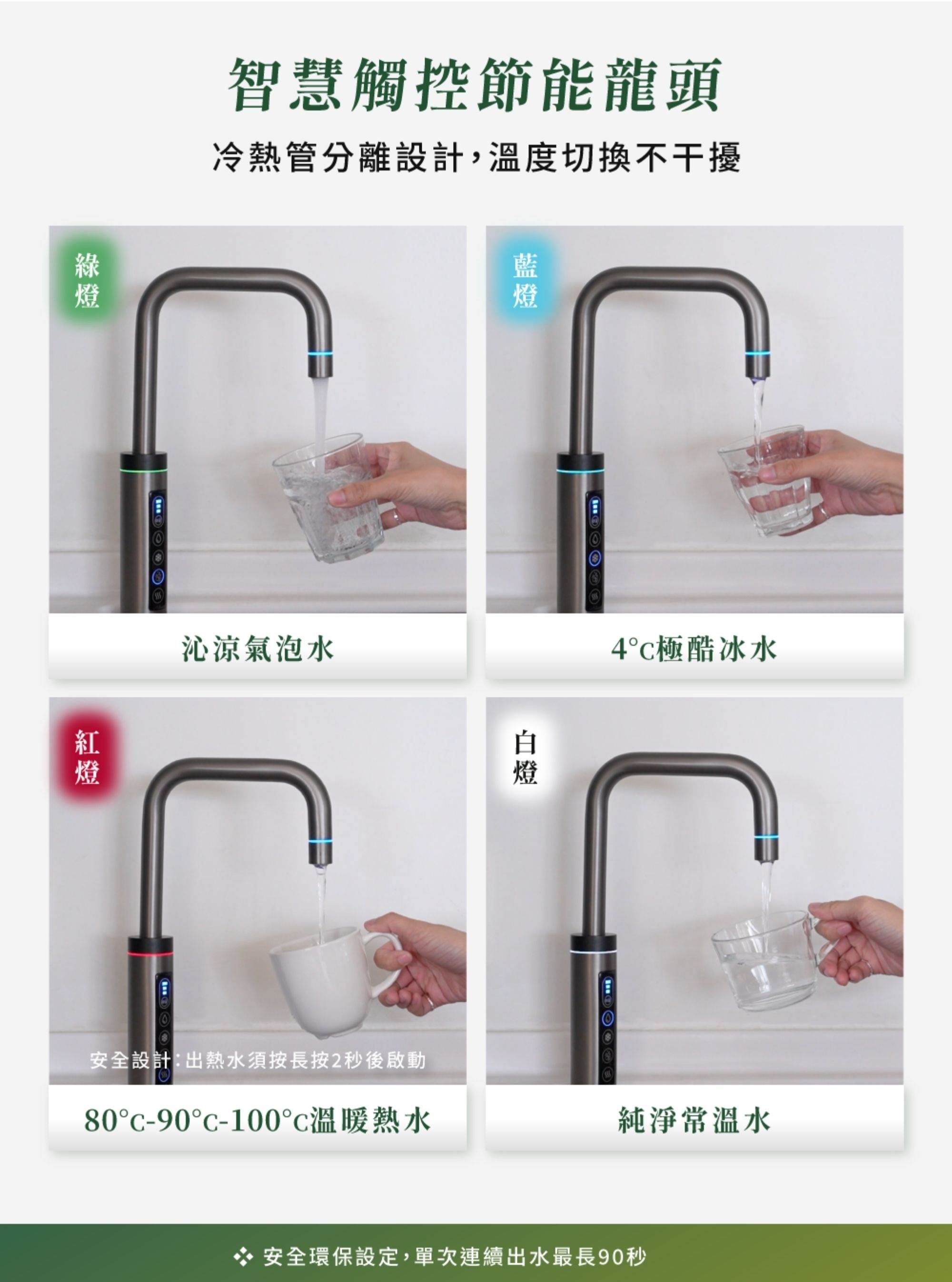 智慧觸控節能龍頭

冷熱管分離設計，溫度切換不干擾

綠燈

沁涼氣泡水

藍燈

4°C極酷冰水

紅燈

安全設計：出熱水須按長按2秒後啟動

80°C-90°C-100°C溫暖熱水

白燈

純淨常溫水

安全環保設定，單次連續出水最長90秒