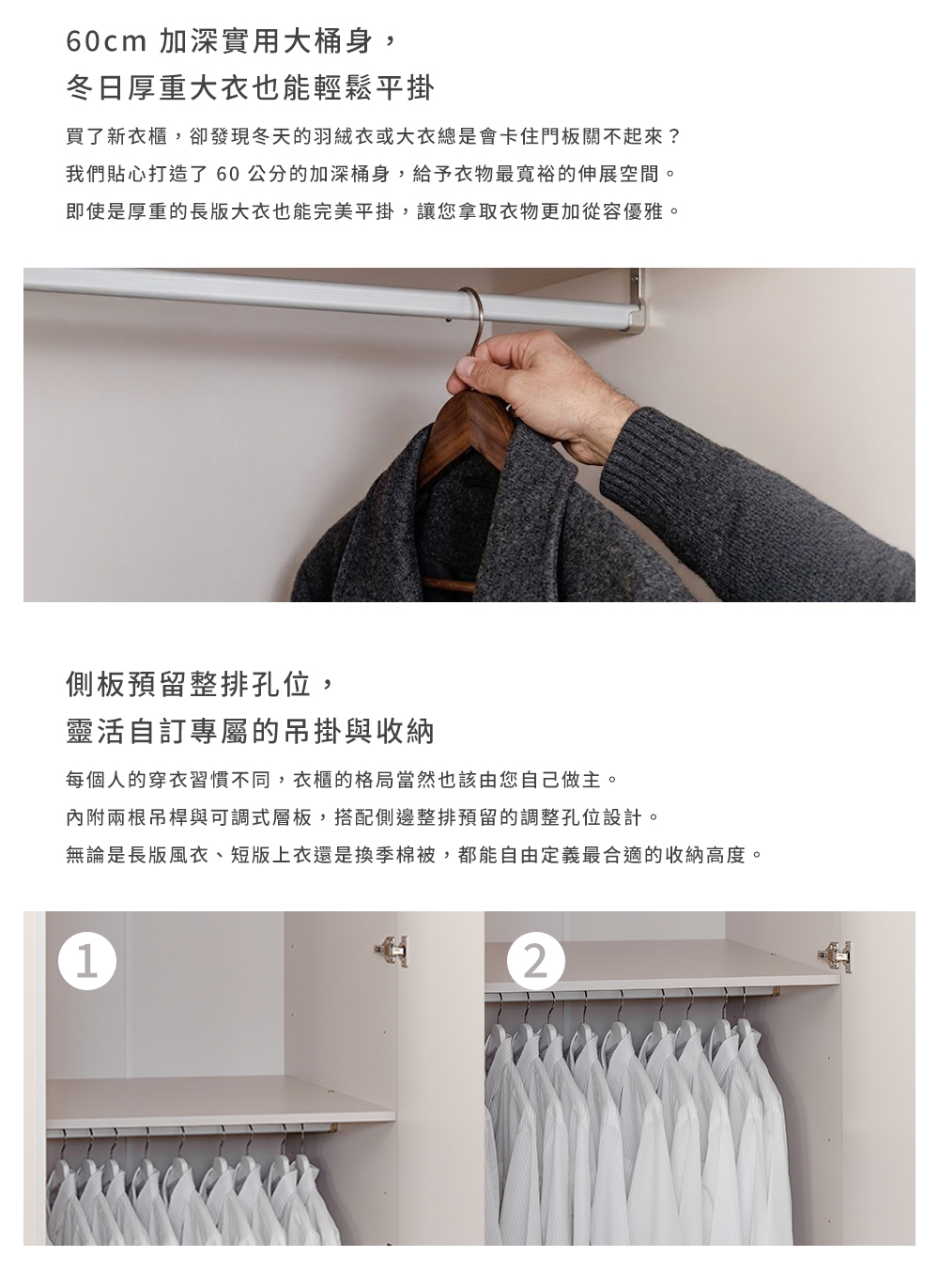 60cm 加深實用大桶身，
冬日厚重大衣也能輕鬆平掛

買了新衣櫃，卻發現冬天的羽絨衣或大衣總是會卡住門板關不起來？
我們貼心打造了 60 公分的加深桶身，給予衣物最寬裕的伸展空間。
即使是厚重的長版大衣也能完美平掛，讓您拿取衣物更加從容優雅。

側板預留整排孔位，
靈活自訂專屬的吊掛與收納

每個人的穿衣習慣不同，衣櫃的格局當然也該由您自己做主。
內附兩根吊桿與可調式層板，搭配側邊整排預留的調整孔位設計。
無論是長版風衣、短版上衣還是換季棉被，都能自由定義最合適的收納高度。

1

2