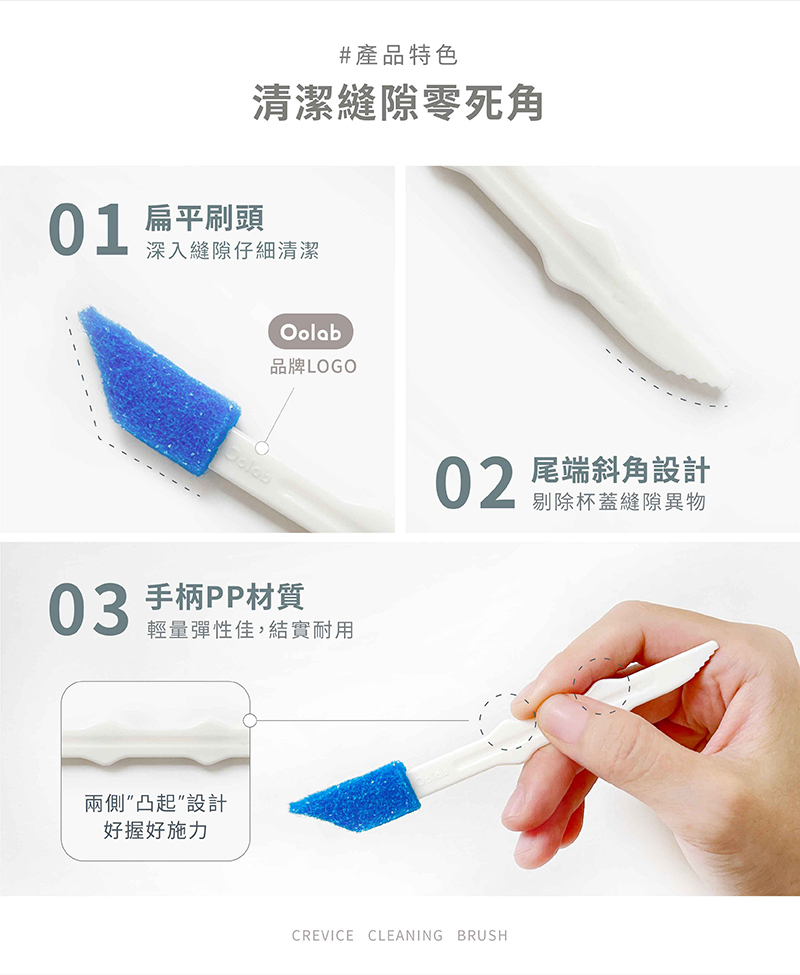 #產品特色
清潔縫隙零死角

01 扁平刷頭
深入縫隙仔細清潔

Oolab
品牌LOGO

Oolab

02 尾端斜角設計
剔除杯蓋縫隙異物

03 手柄PP材質
輕量彈性佳，結實耐用

兩側"凸起"設計
好握好施力

CREVICE CLEANING BRUSH