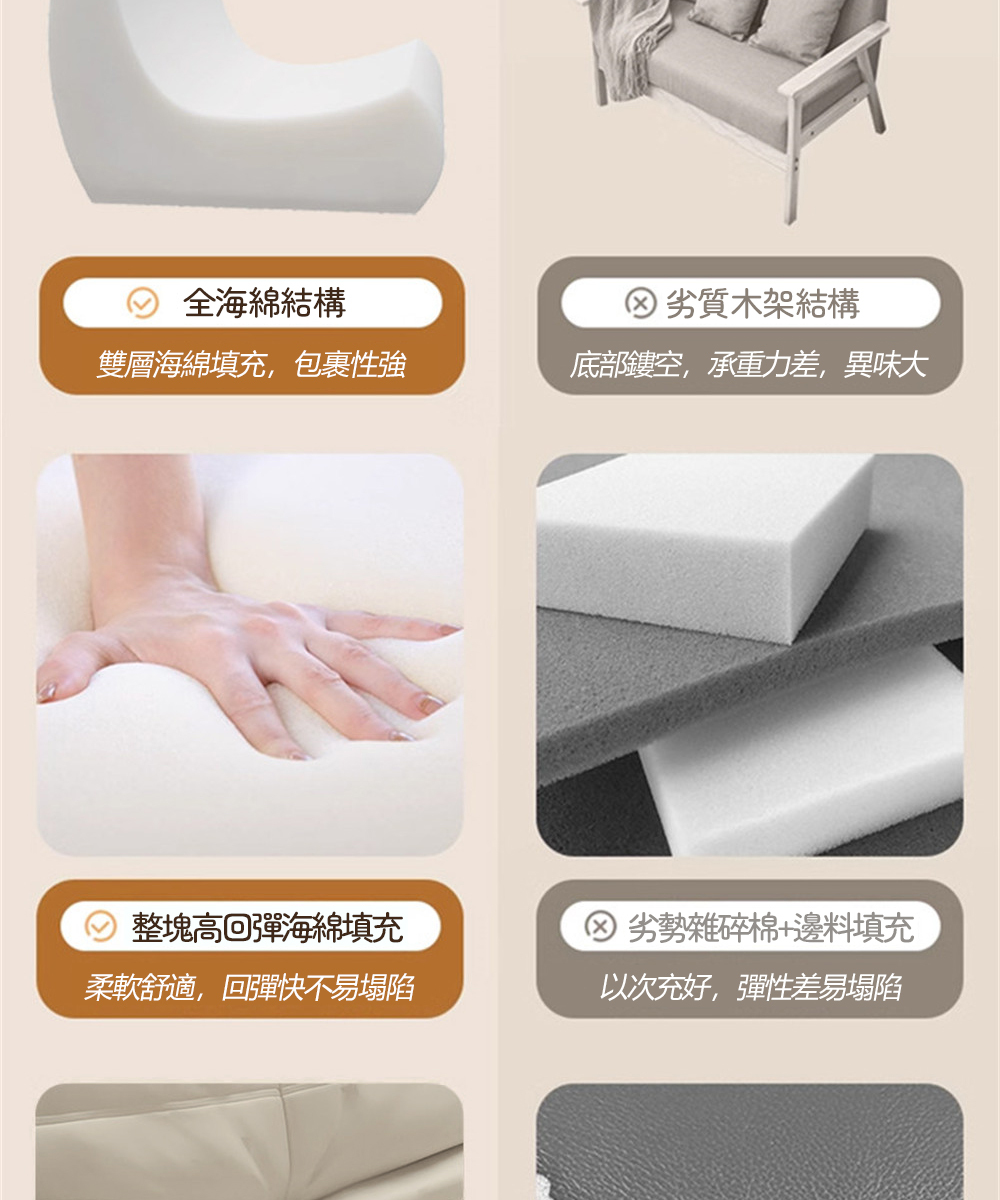 全海綿結構

雙層海綿填充，包裹性強

劣質木架結構

底部鏤空，承重力差，異味大

整塊高回彈海綿填充

柔軟舒適，回彈快不易塌陷

劣勢雜碎棉+邊料填充

以次充好，彈性差易塌陷