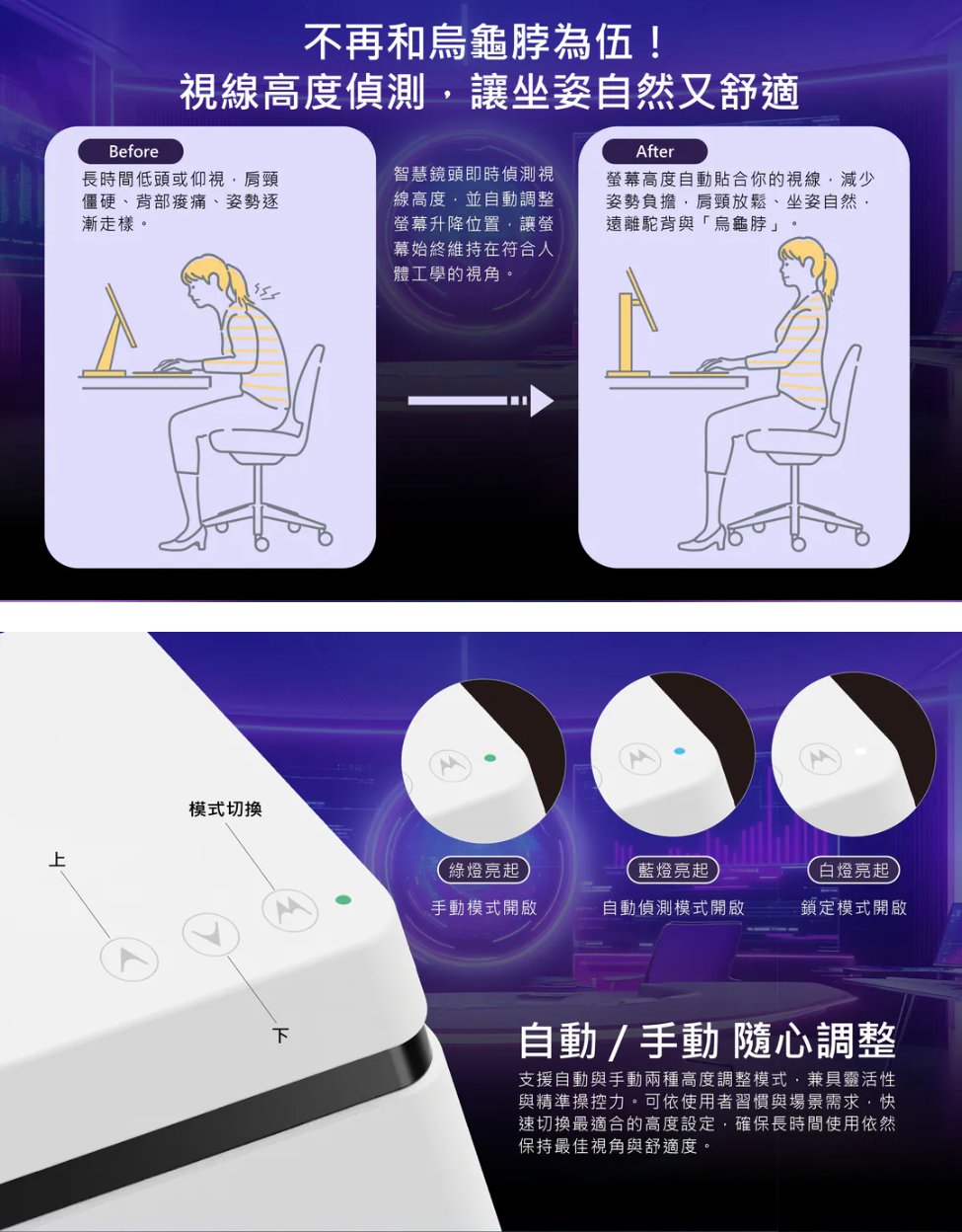 不再和烏龜脖為伍！
視線高度偵測，讓坐姿自然又舒適

Before
長時間低頭或仰視，肩頸僵硬、背部痠痛、姿勢逐漸走樣。

智慧鏡頭即時偵測視線高度，並自動調整螢幕升降位置，讓螢幕始終維持在符合人體工學的視角。

After
螢幕高度自動貼合你的視線，減少姿勢負擔，肩頸放鬆、坐姿自然，遠離駝背與「烏龜脖」。

模式切換
上
下

綠燈亮起
手動模式開啟

藍燈亮起
自動偵測模式開啟

白燈亮起
鎖定模式開啟

自動 / 手動 隨心調整
支援自動與手動兩種高度調整模式，兼具靈活性與精準操控力。可依使用者習慣與場景需求，快速切換最適合的高度設定，確保長時間使用依然保持最佳視角與舒適度。