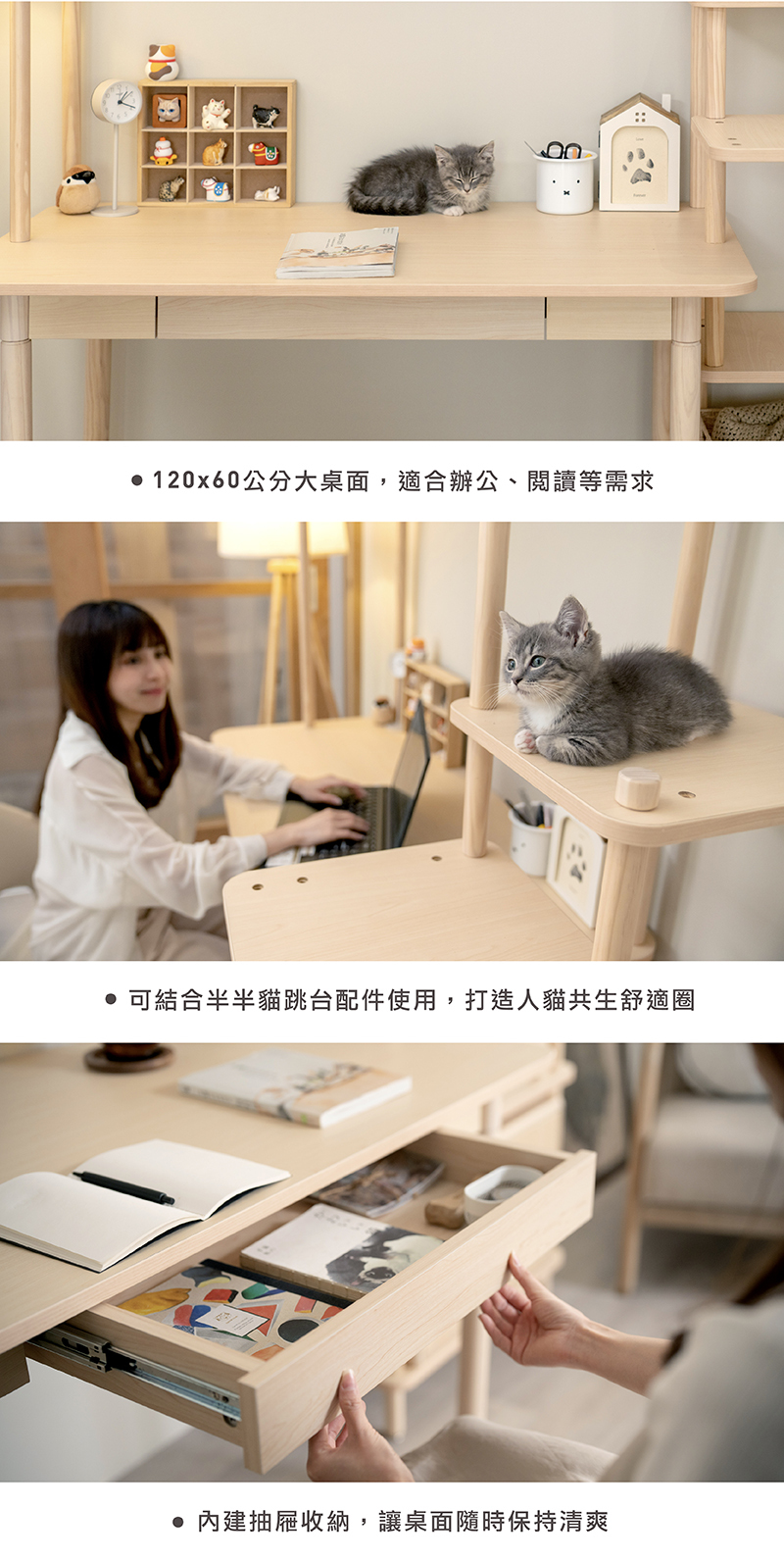 ● 120x60公分大桌面，適合辦公、閱讀等需求

● 可結合半半貓跳台配件使用，打造人貓共生舒適圈

● 內建抽屜收納，讓桌面隨時保持清爽