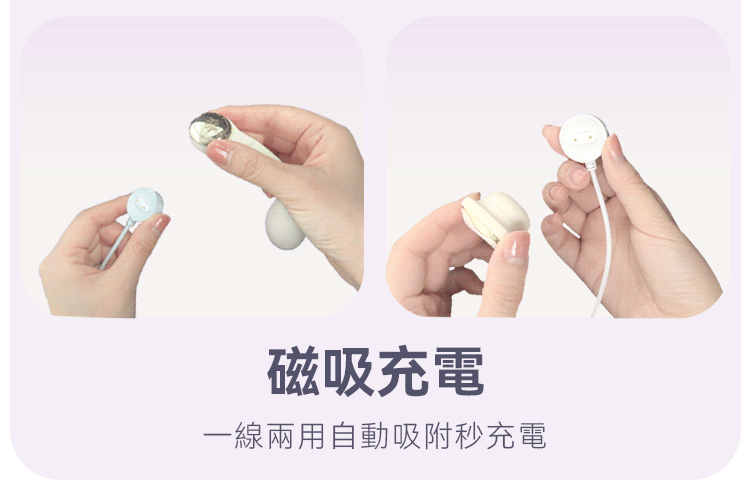 磁吸充電

一線兩用自動吸附秒充電