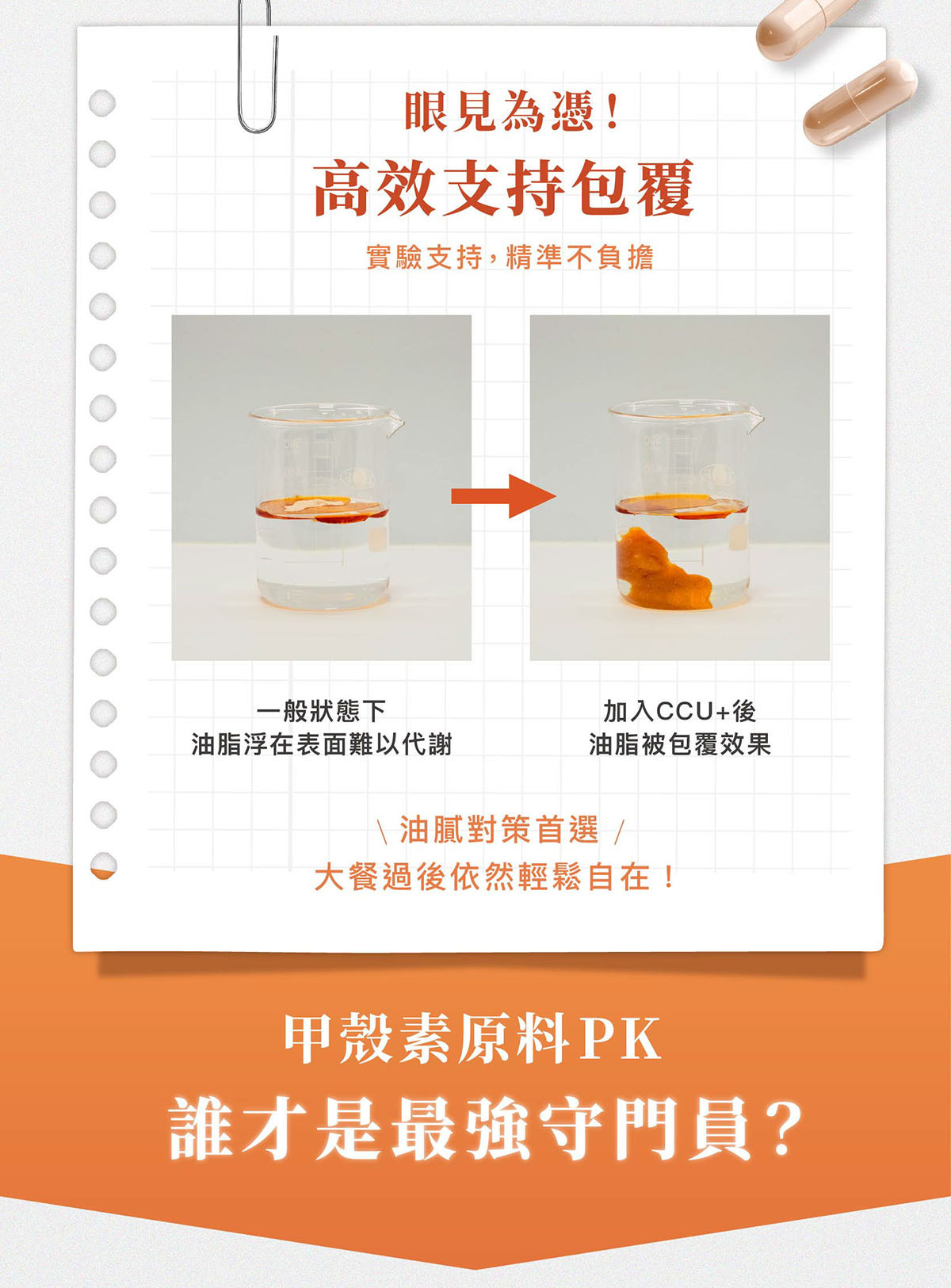 眼見為憑！
高效支持包覆
實驗支持，精準不負擔

一般狀態下
油脂浮在表面難以代謝

加入CCU+後
油脂被包覆效果

\ 油膩對策首選 /
大餐過後依然輕鬆自在！

甲殼素原料PK
誰才是最強守門員？