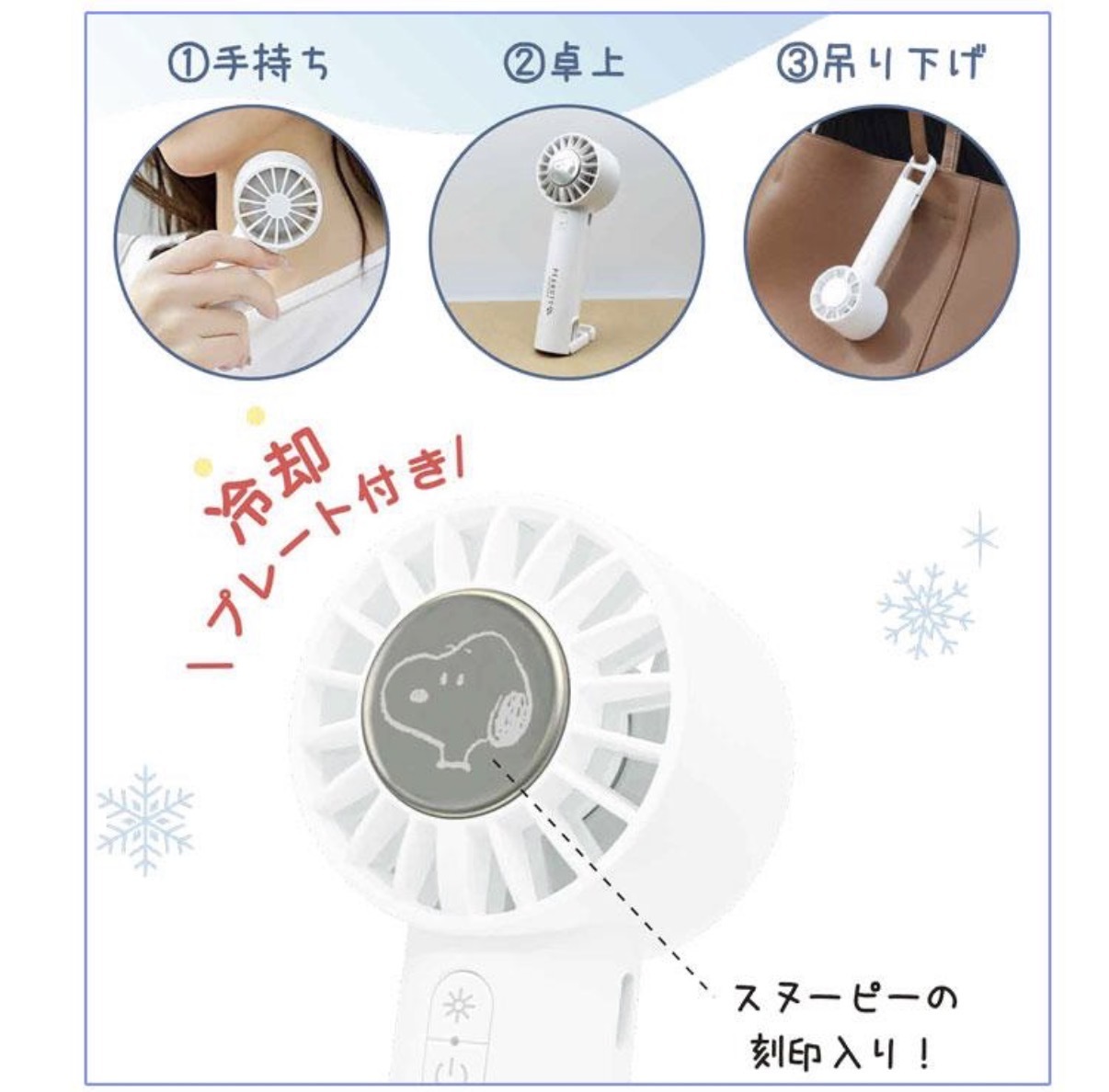 ①手持ち
②卓上
③吊り下げ

PEANUTS

冷却プレート付き!

スヌーピーの刻印入り!