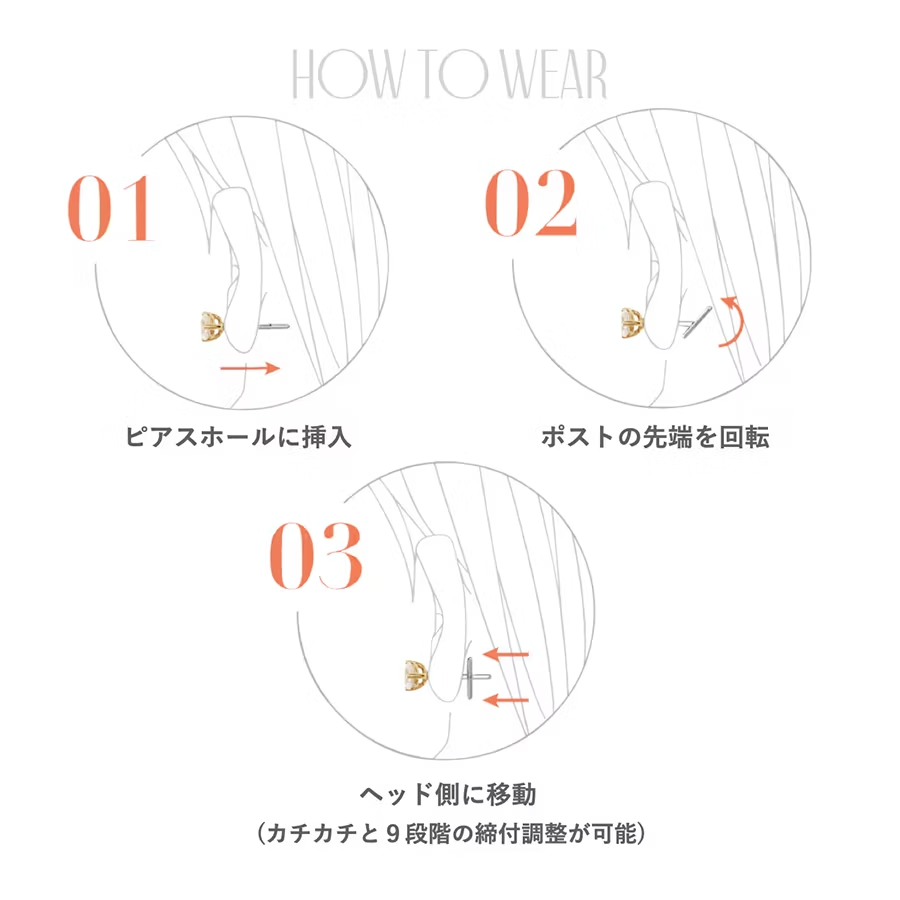 HOW TO WEAR

01

ピアスホールに挿入

02

ポストの先端を回転

03

ヘッド側に移動
（カチカチと９段階の締付調整が可能）