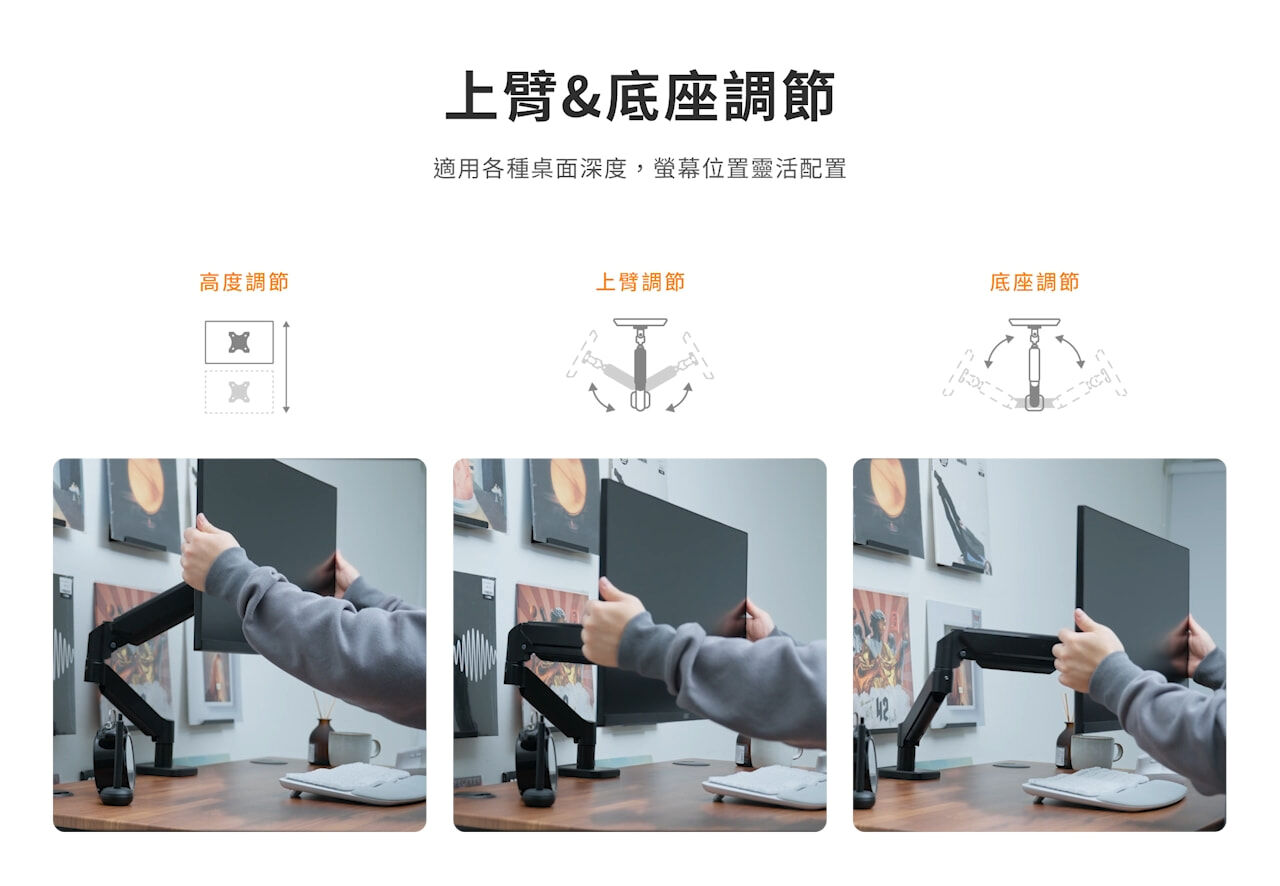 上臂&底座調節

適用各種桌面深度，螢幕位置靈活配置

高度調節

上臂調節

底座調節