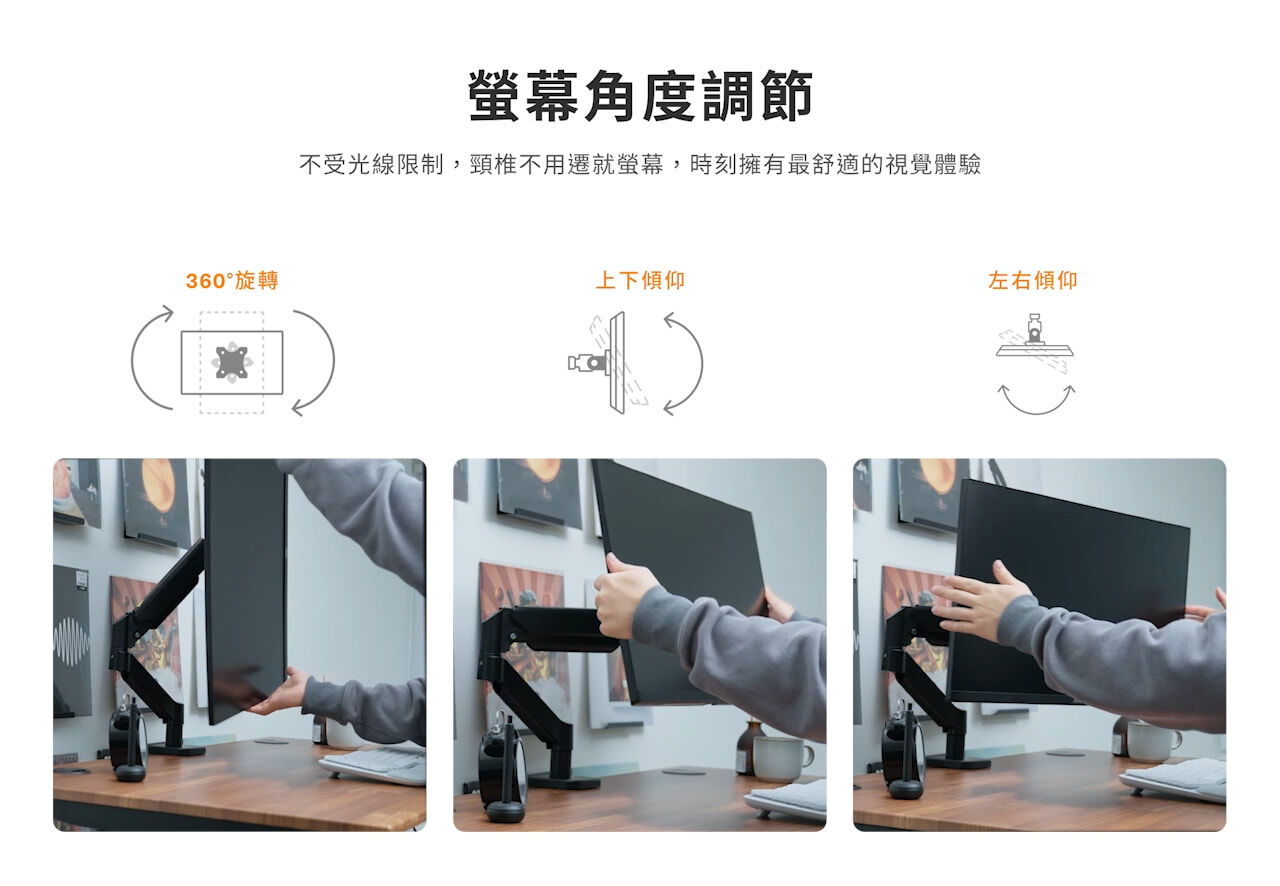 螢幕角度調節

不受光線限制，頸椎不用遷就螢幕，時刻擁有最舒適的視覺體驗

360°旋轉

上下傾仰

左右傾仰