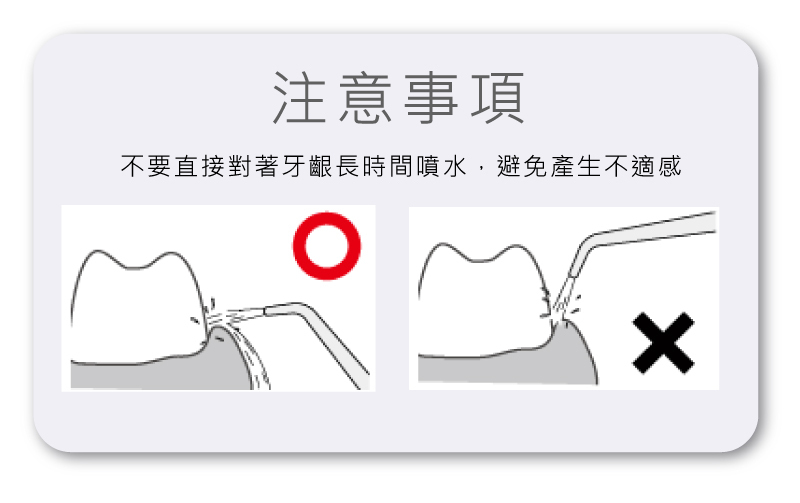 注意事項

不要直接對著牙齦長時間噴水，避免產生不適感