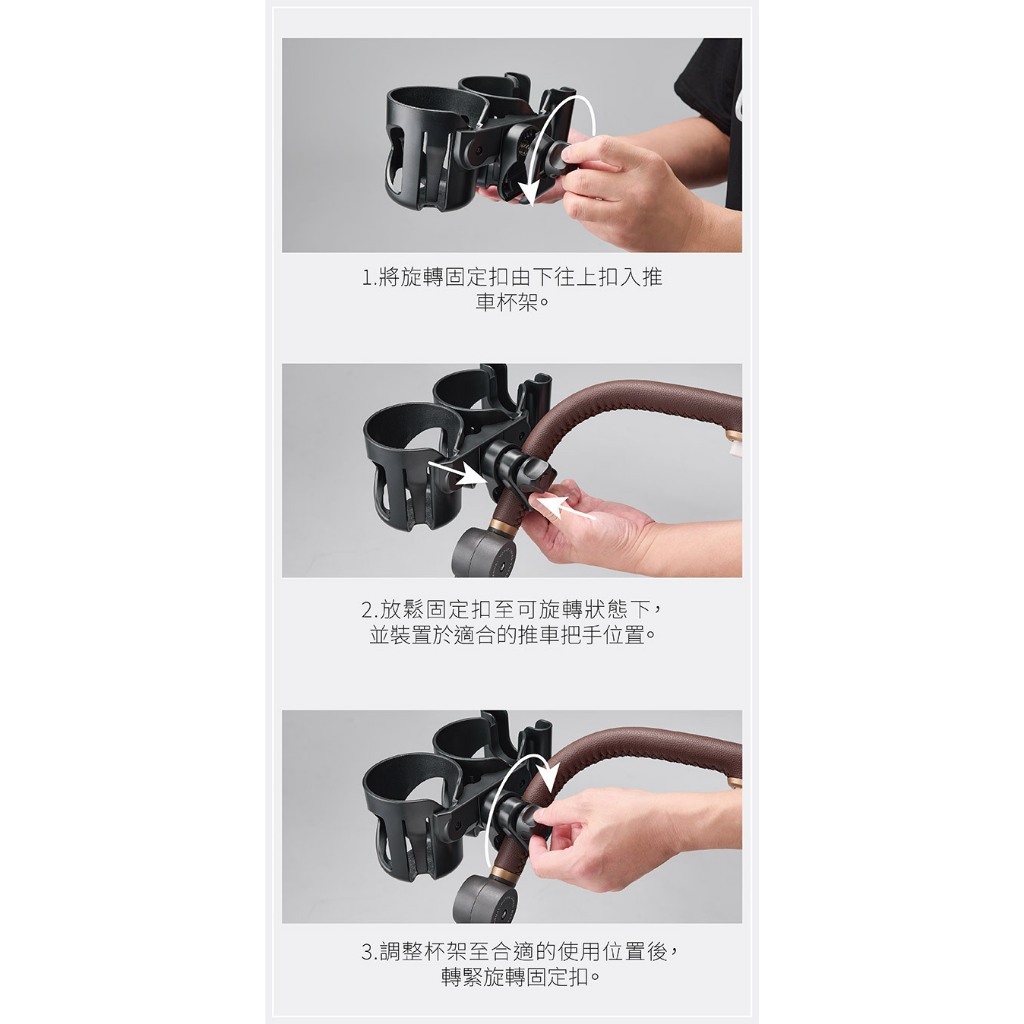 1.將旋轉固定扣由下往上扣入推車杯架。

2.放鬆固定扣至可旋轉狀態下，並裝置於適合的推車把手位置。

3.調整杯架至合適的使用位置後，轉緊旋轉固定扣。