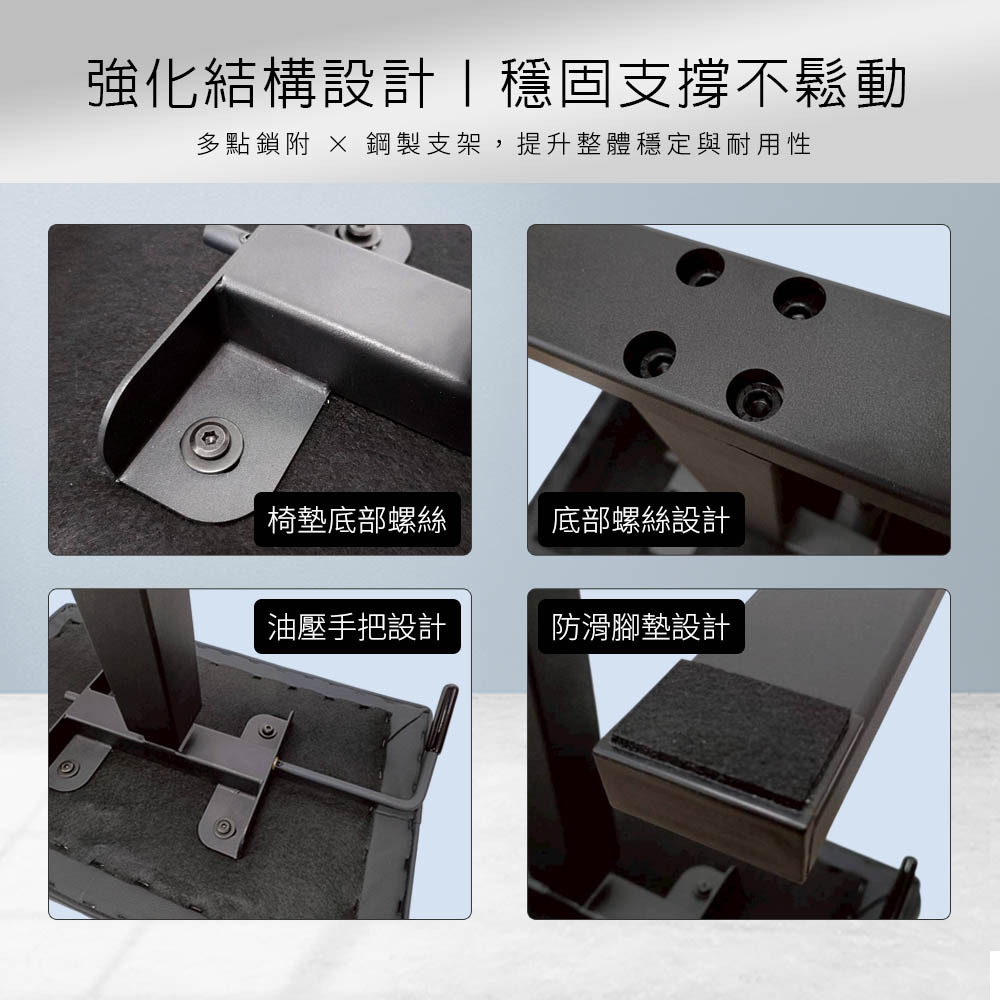 強化結構設計丨穩固支撐不鬆動

多點鎖附 × 鋼製支架，提升整體穩定與耐用性

椅墊底部螺絲

底部螺絲設計

油壓手把設計

防滑腳墊設計