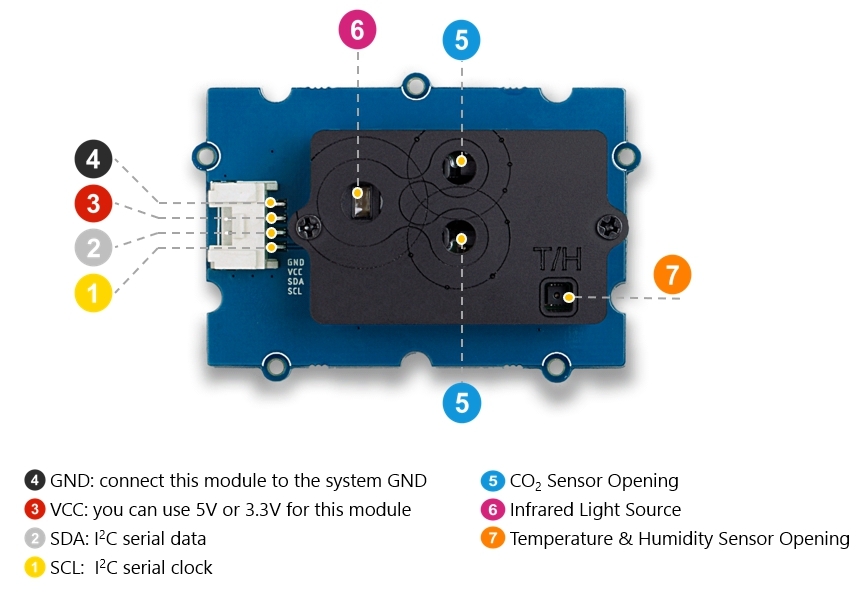 6

5

4

3

2

1

GND
VCC
SDA
SCL

T/H

7

5

4 GND: connect this module to the system GND
3 VCC: you can use 5V or 3.3V for this module
2 SDA: $I^2C$ serial data
1 SCL: $I^2C$ serial clock

5 $CO_2$ Sensor Opening
6 Infrared Light Source
7 Temperature & Humidity Sensor Opening