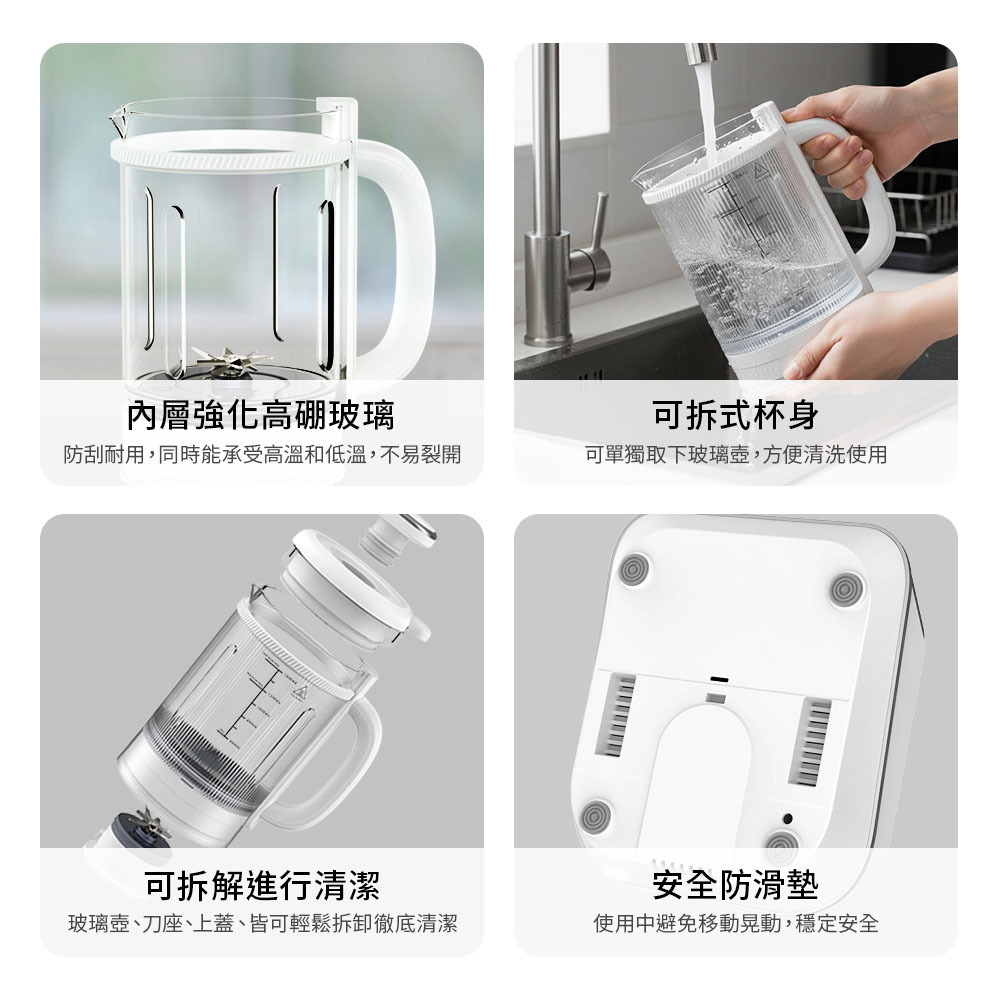 內層強化高硼玻璃

防刮耐用，同時能承受高溫和低溫，不易裂開

可拆式杯身

可單獨取下玻璃壺，方便清洗使用

可拆解進行清潔

玻璃壺、刀座、上蓋、皆可輕鬆拆卸徹底清潔

安全防滑墊

使用中避免移動晃動，穩定安全